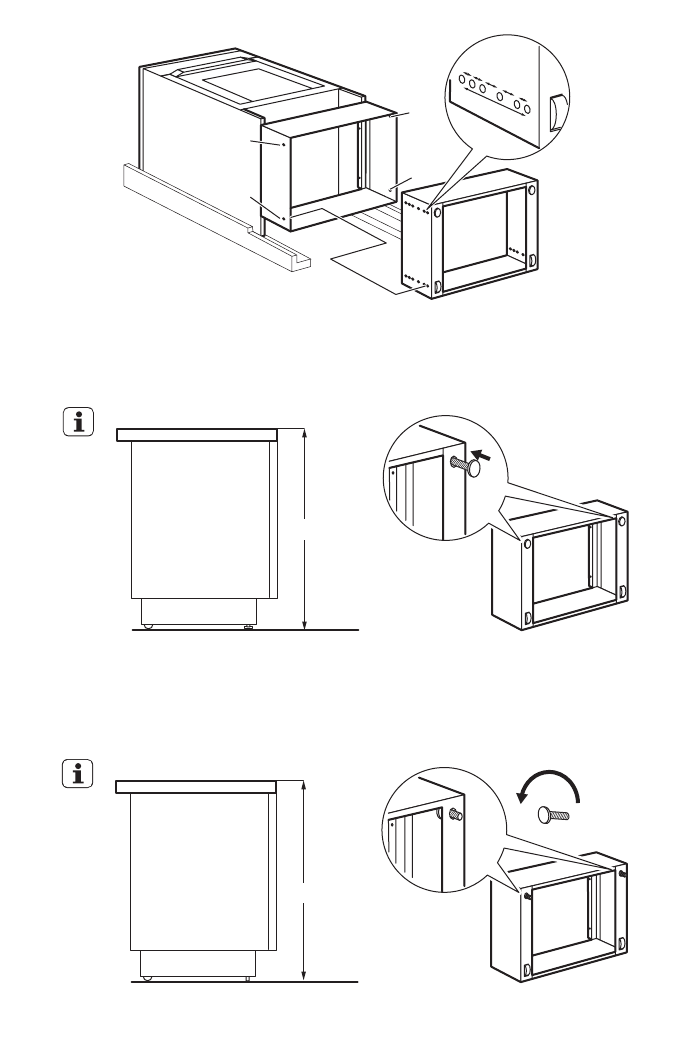 i

i