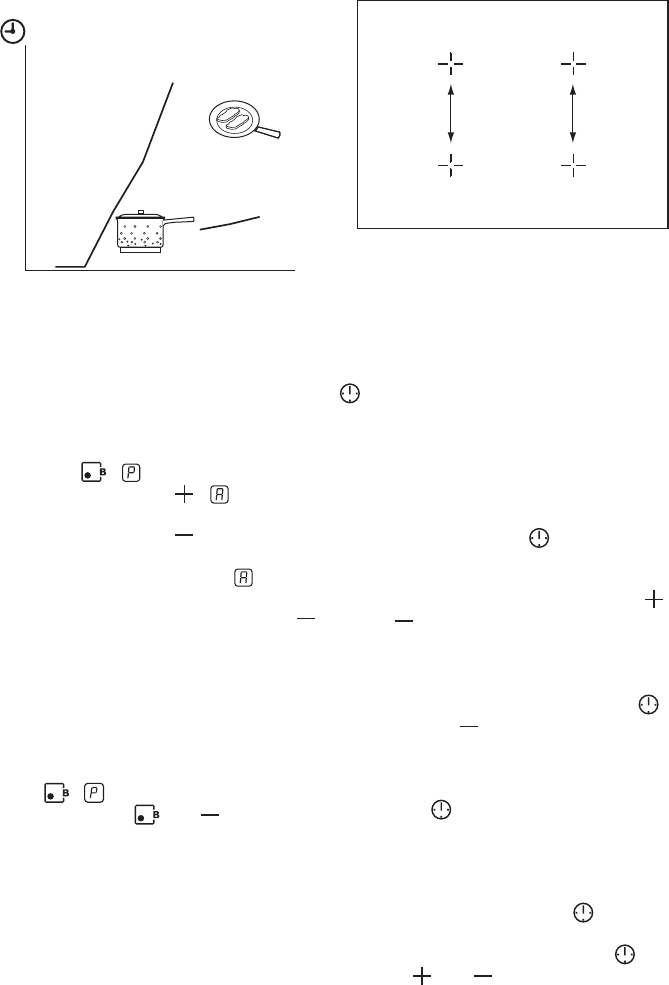 B P
A
A
B P
B