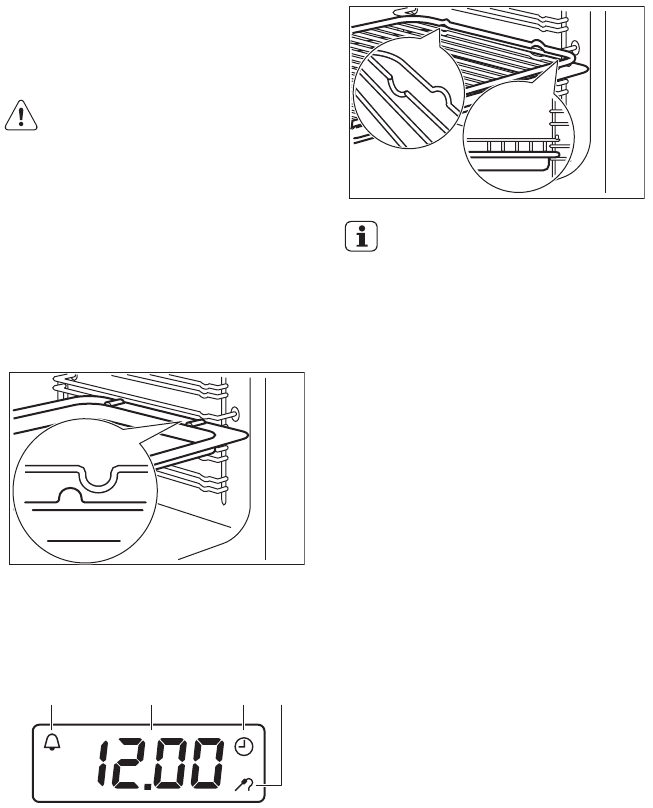 12.00