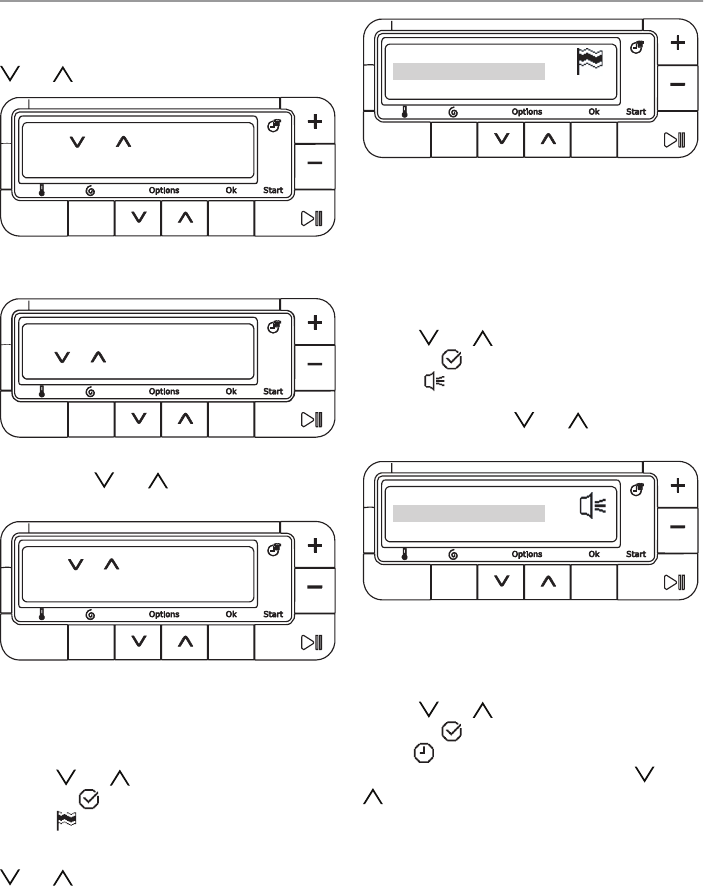 Options
Ok
Start

Options
Ok
Start

Options
Ok
Start

Options
Ok
Start

Options
Ok
Start