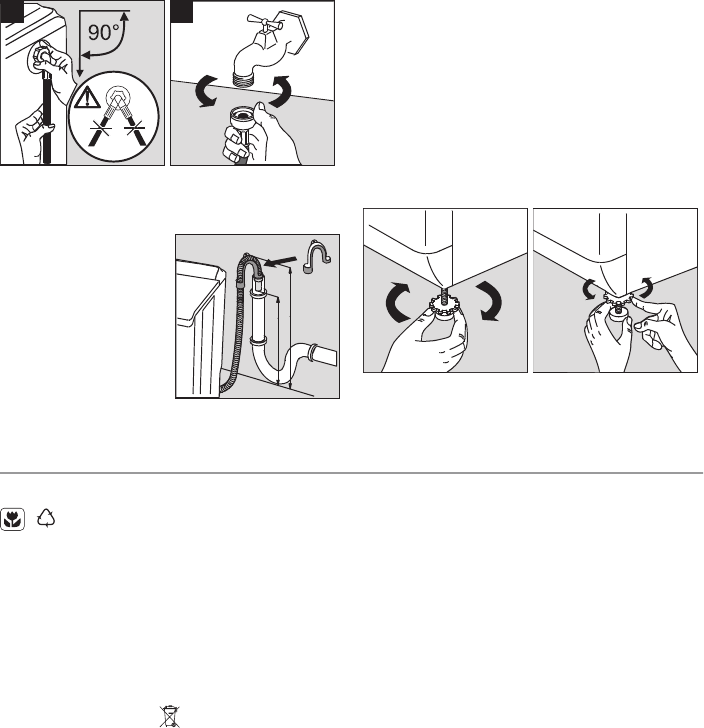 90°