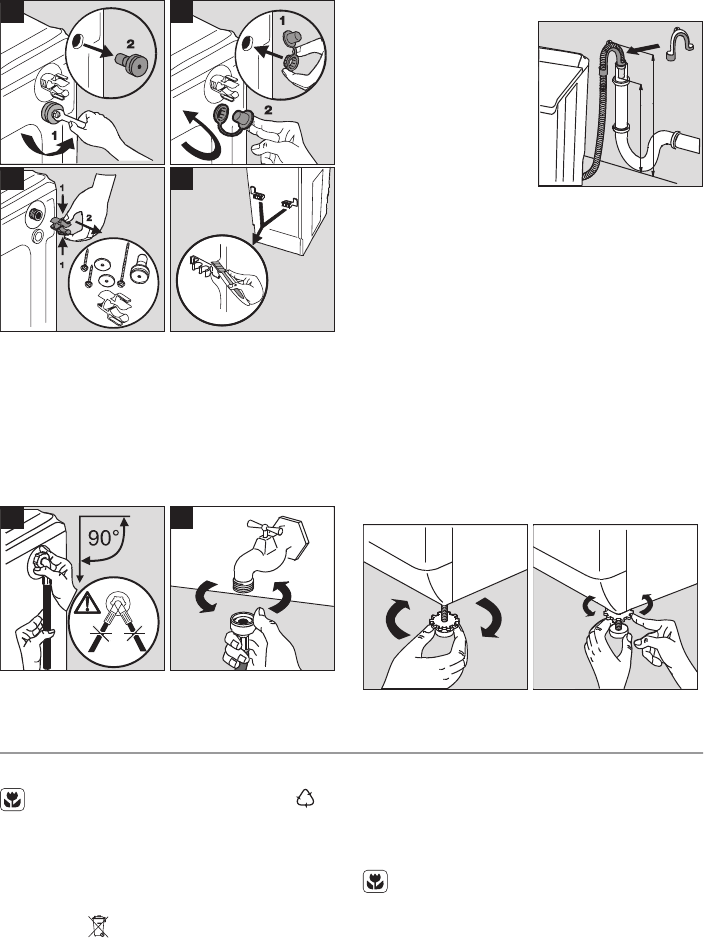 2
1
1
2
1
2
1
90°