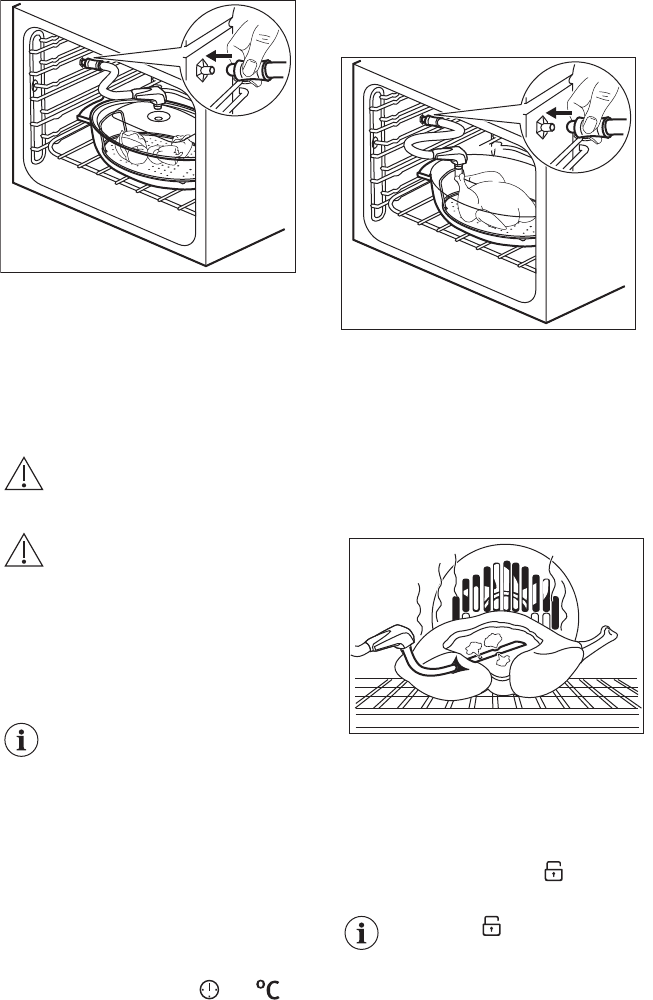 °C