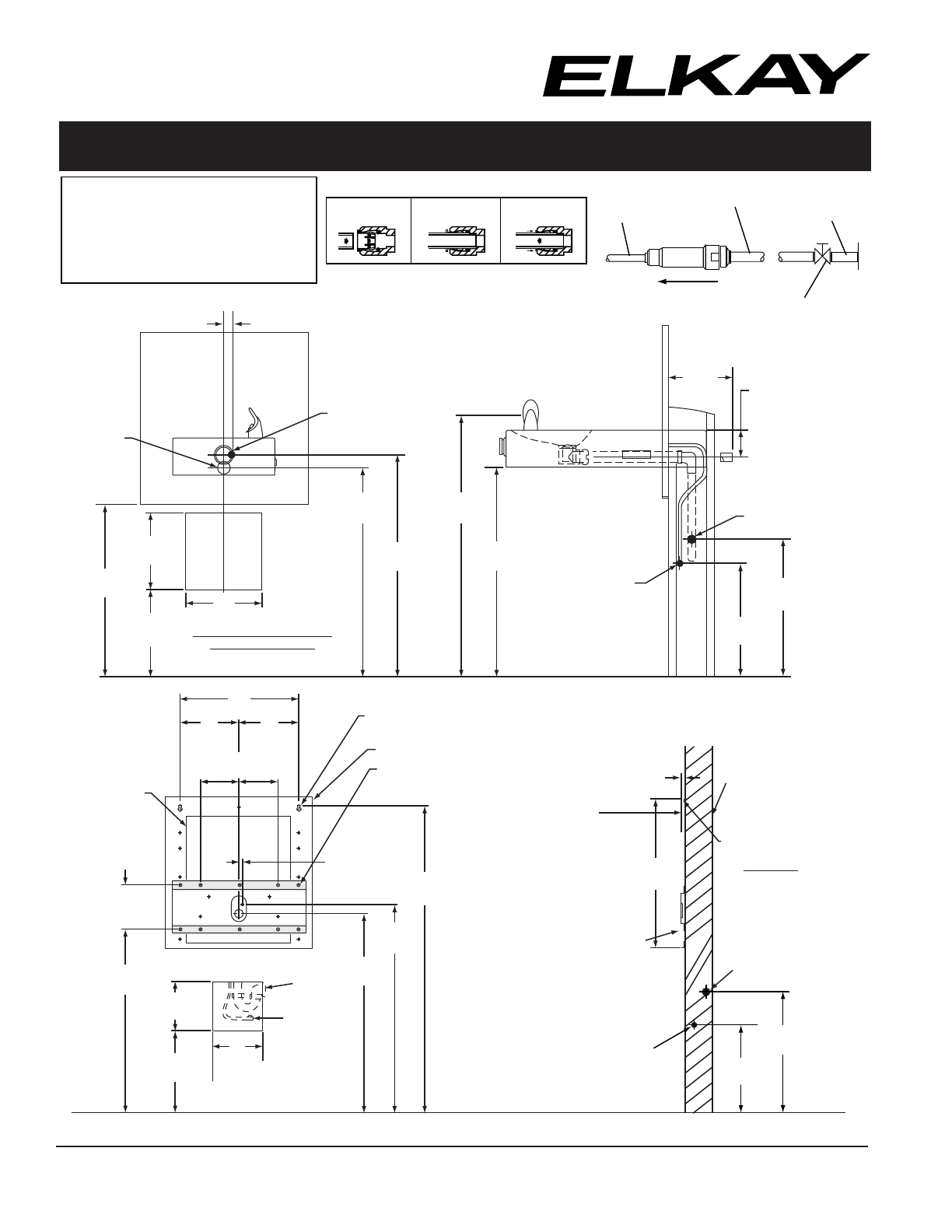 ELKAY