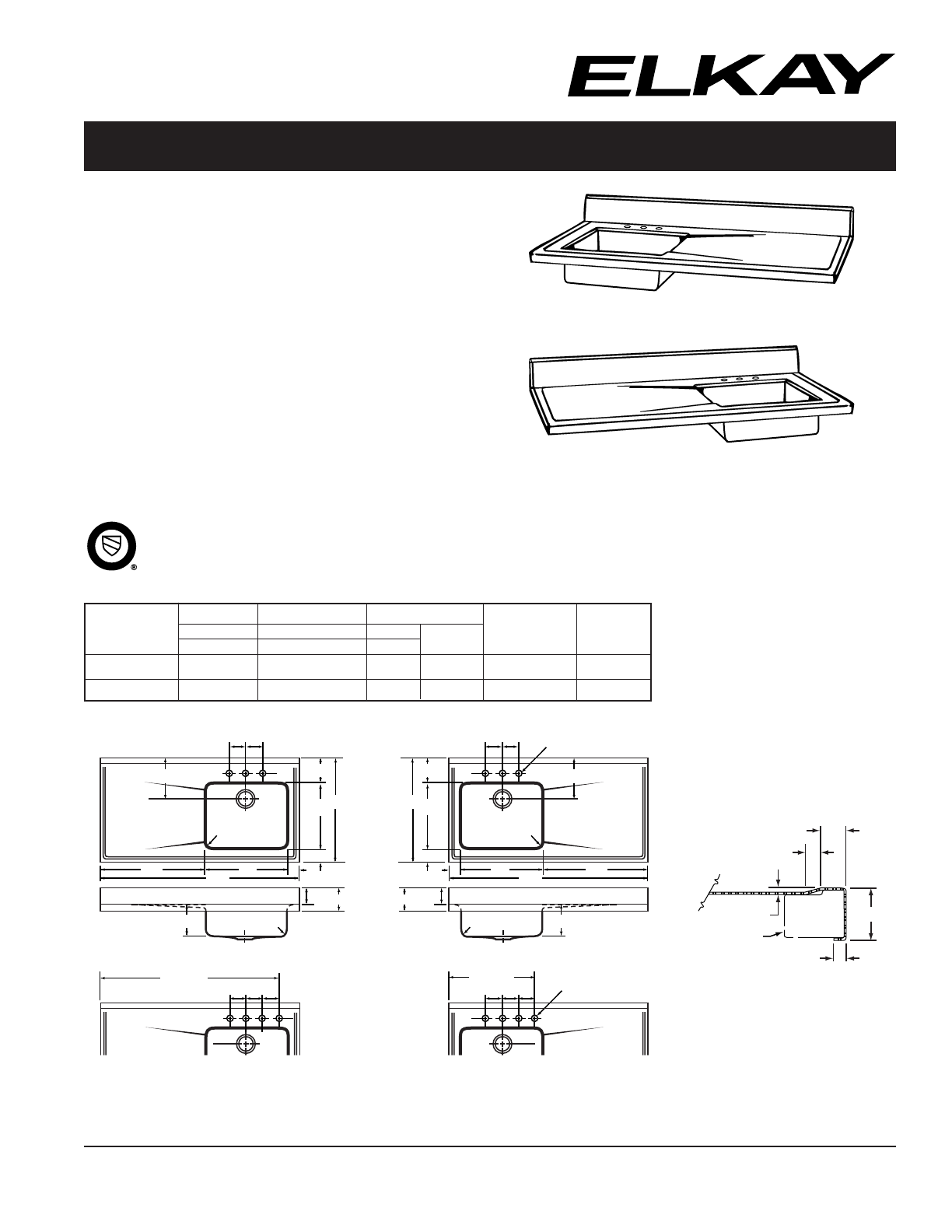 ELKAY