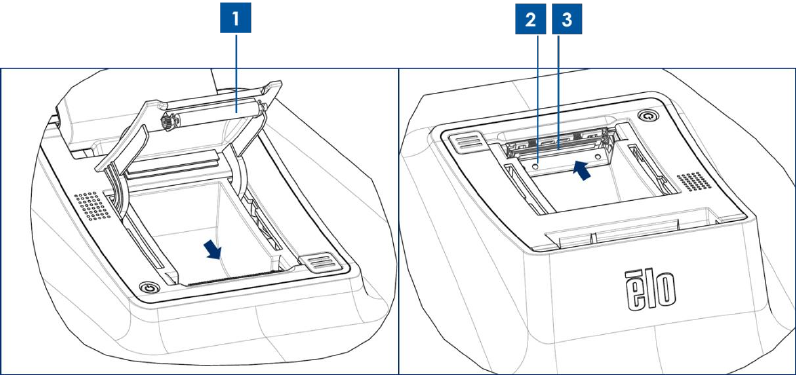 1

2 3

ēlo