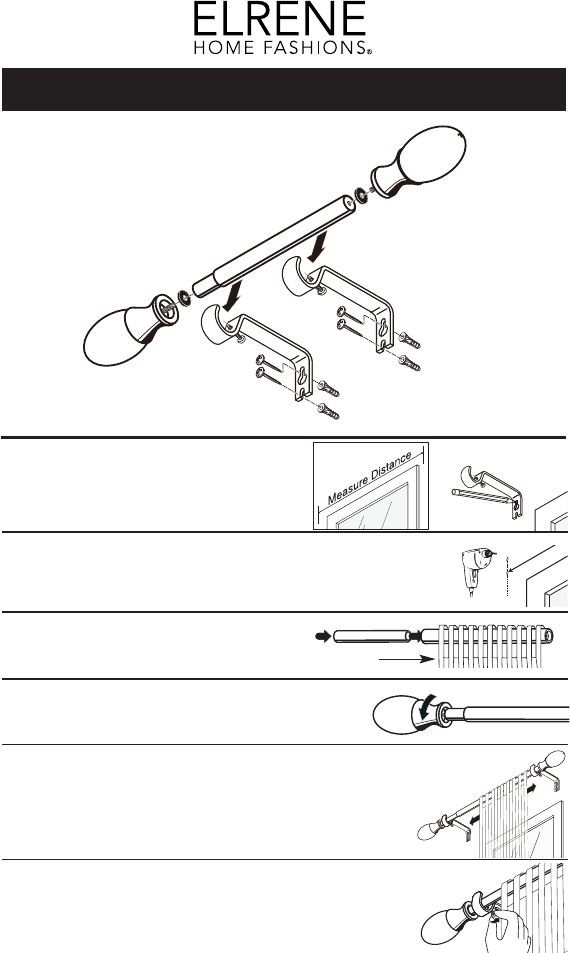 ELRENE
HOME FASHIONS®

Measure Distance