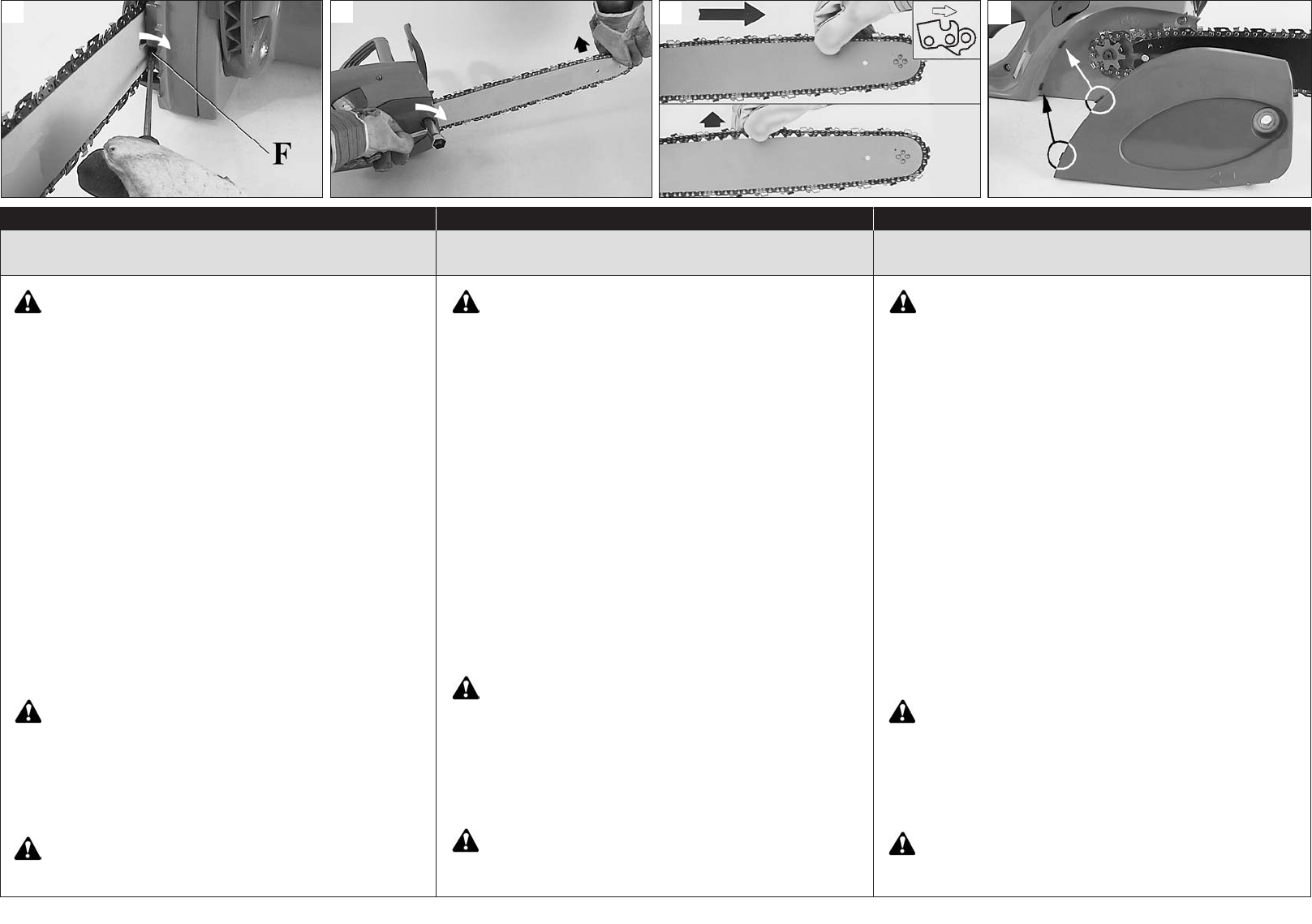 F