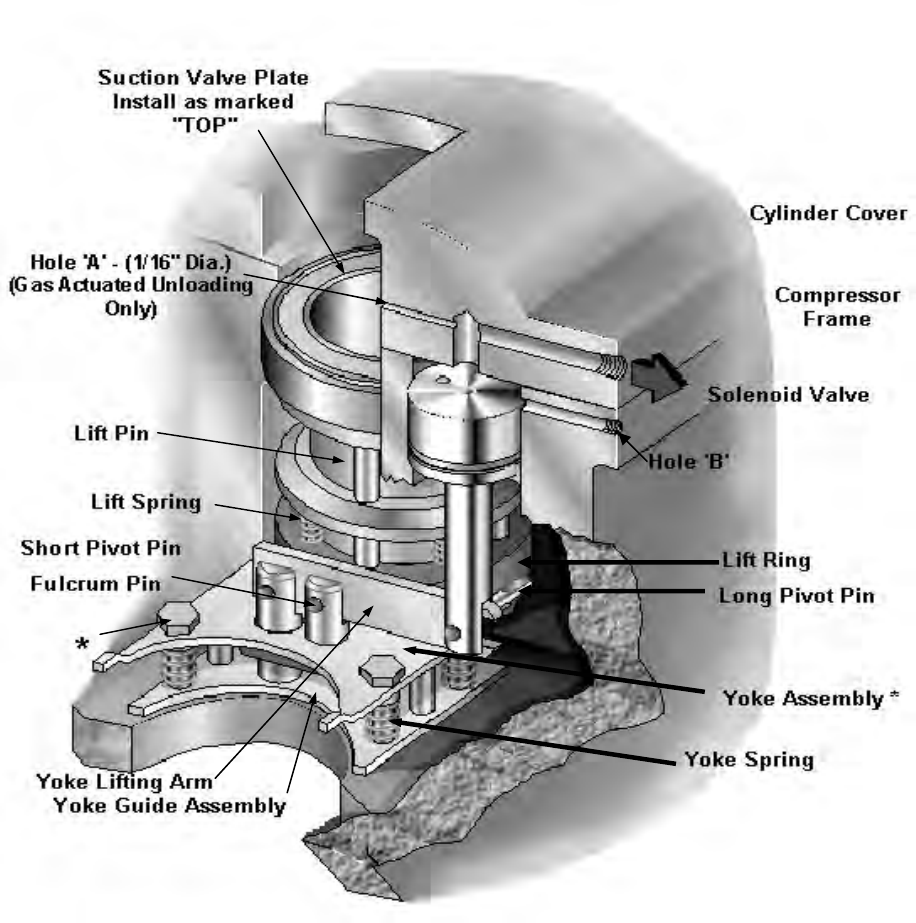 Suction Valve Plate
Install as marked
"TOP"

Cylinder Cover

Hole 'A' - (1/16" Dia.)
(Gas Actuated Unloading
Only)

Compressor
Frame

Solenoid Valve

Lift Pin

Hole 'B'

Lift Spring

Short Pivot Pin

Lift Ring

Fulcrum Pin

Long Pivot Pin

*

Yoke Assembly *

Yoke Spring

Yoke Lifting Arm
Yoke Guide Assembly