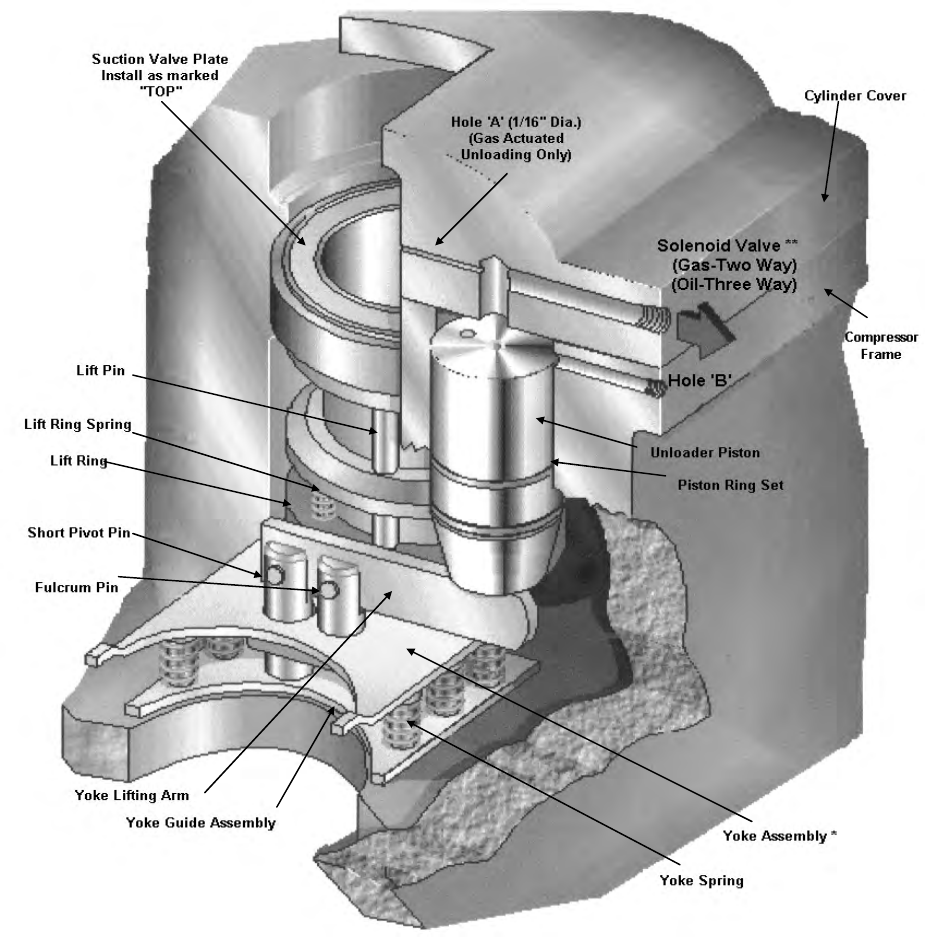 Suction Valve Plate
Install as marked
"TOP"

Hole 'A' (1/16" Dia.)
(Gas Actuated
Unloading Only)

Cylinder Cover

Solenoid Valve **
(Gas-Two Way)
(Oil-Three Way)

Compressor
Frame

Hole 'B'

Lift Pin

Lift Ring Spring

Lift Ring

Unloader Piston

Piston Ring Set

Short Pivot Pin

Fulcrum Pin

Yoke Lifting Arm

Yoke Guide Assembly

Yoke Assembly *

Yoke Spring