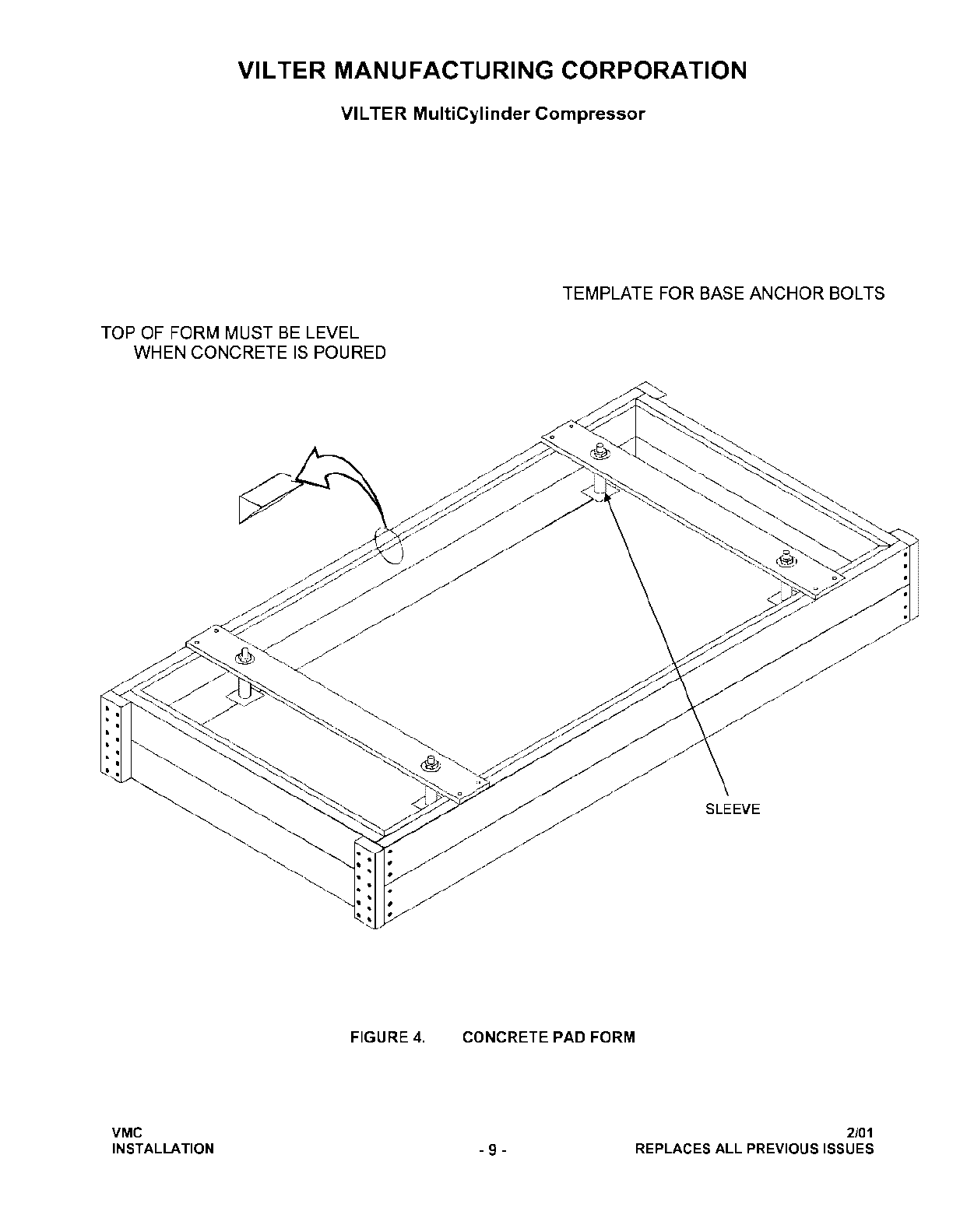 VILTER MANUFACTURING CORPORATION

VILTER MultiCylinder Compressor

TEMPLATE FOR BASE ANCHOR BOLTS

TOP OF FORM MUST BE LEVEL
WHEN CONCRETE IS POURED

SLEEVE

FIGURE 4.    CONCRETE PAD FORM

VMC
INSTALLATION

- 9 -

2/01
REPLACES ALL PREVIOUS ISSUES