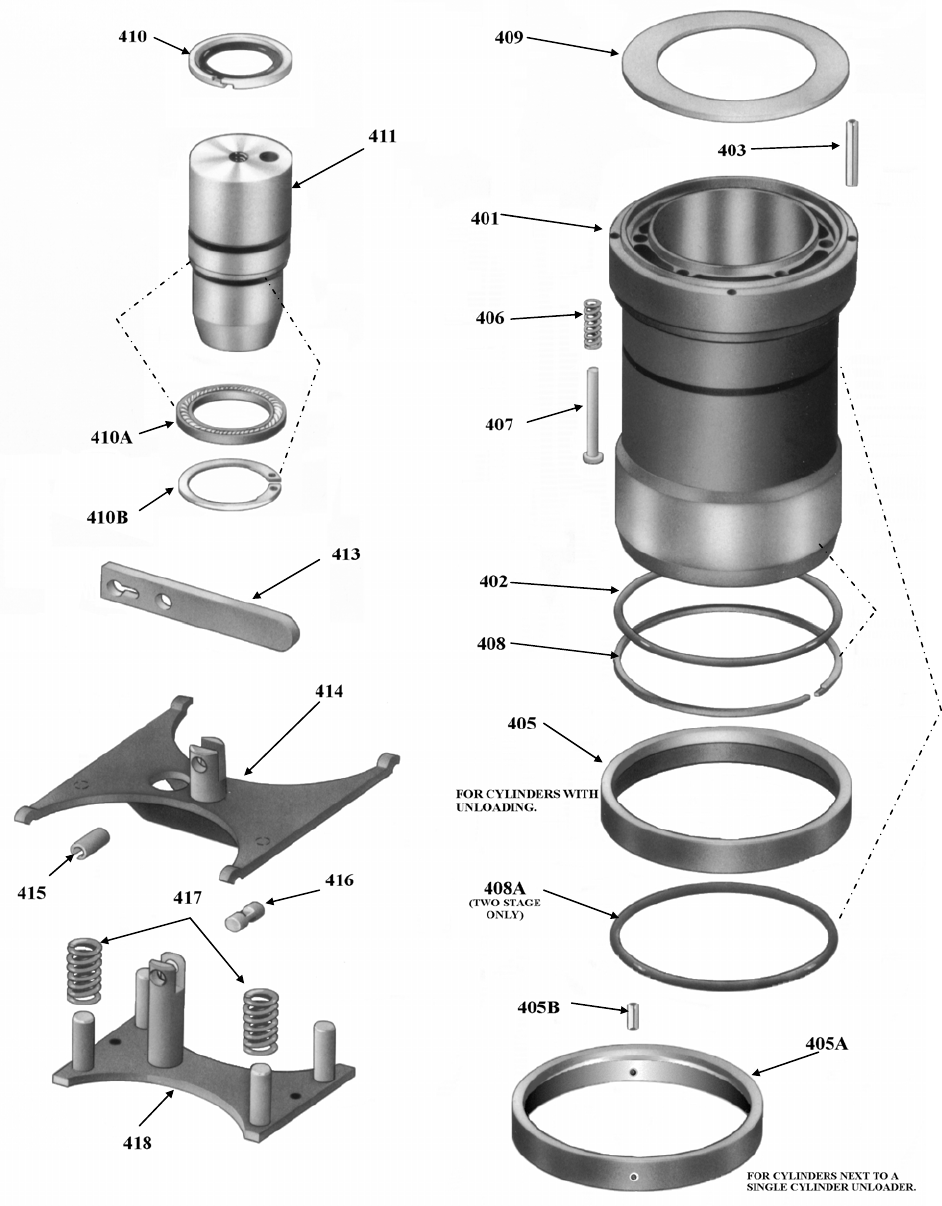 410

411

410A

410B

413

414

415

416

417

418

409

403

401

406

407

402

408

405

FOR CYLINDERS WITH UNLOADING.

408A
(TWO STAGE ONLY)

405B

405A

FOR CYLINDERS NEXT TO A SINGLE CYLINDER UNLOADER.