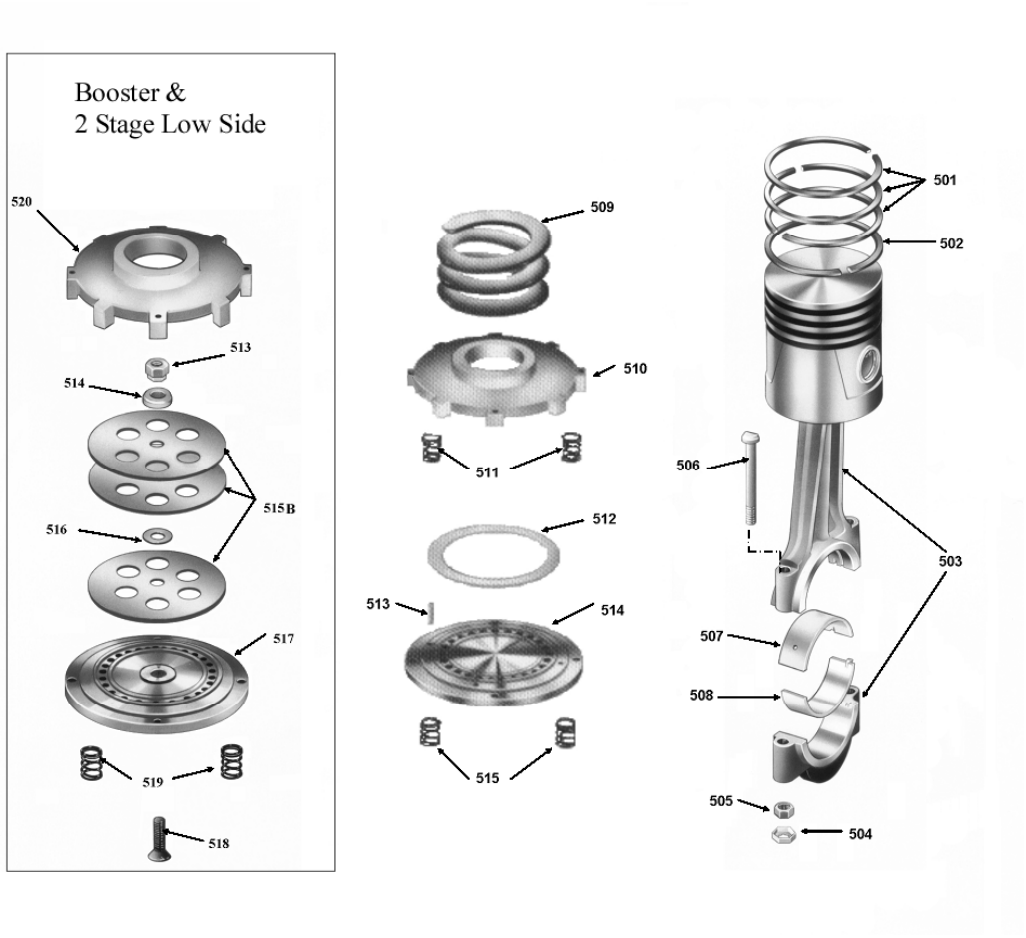 Booster &
2 Stage Low Side

520
513
514
515B
516
517
519
518

509
510
511
512
513
514
515

501
502
506
503
507
508
505
504