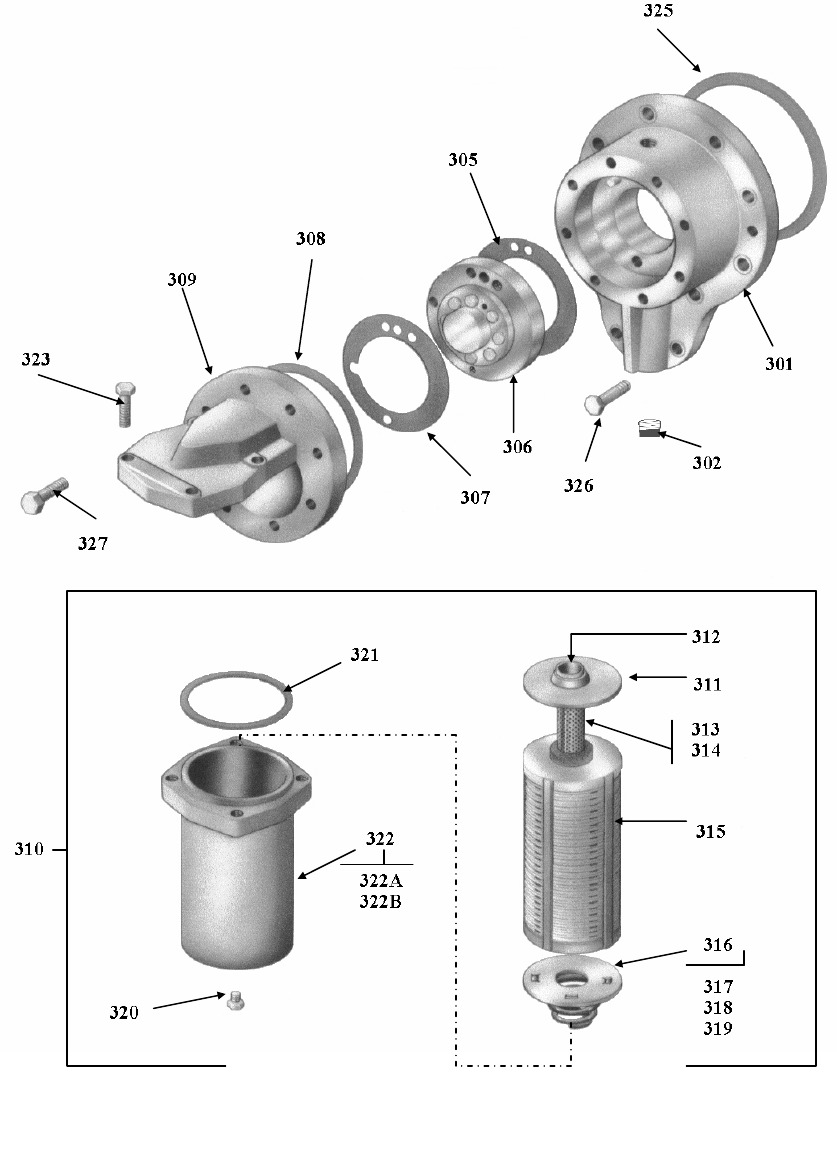 325

305

308

309

323

301

306

326

302

307

327

312

321

311

313
314

315

310

322
322A
322B

316

317
318
319

320