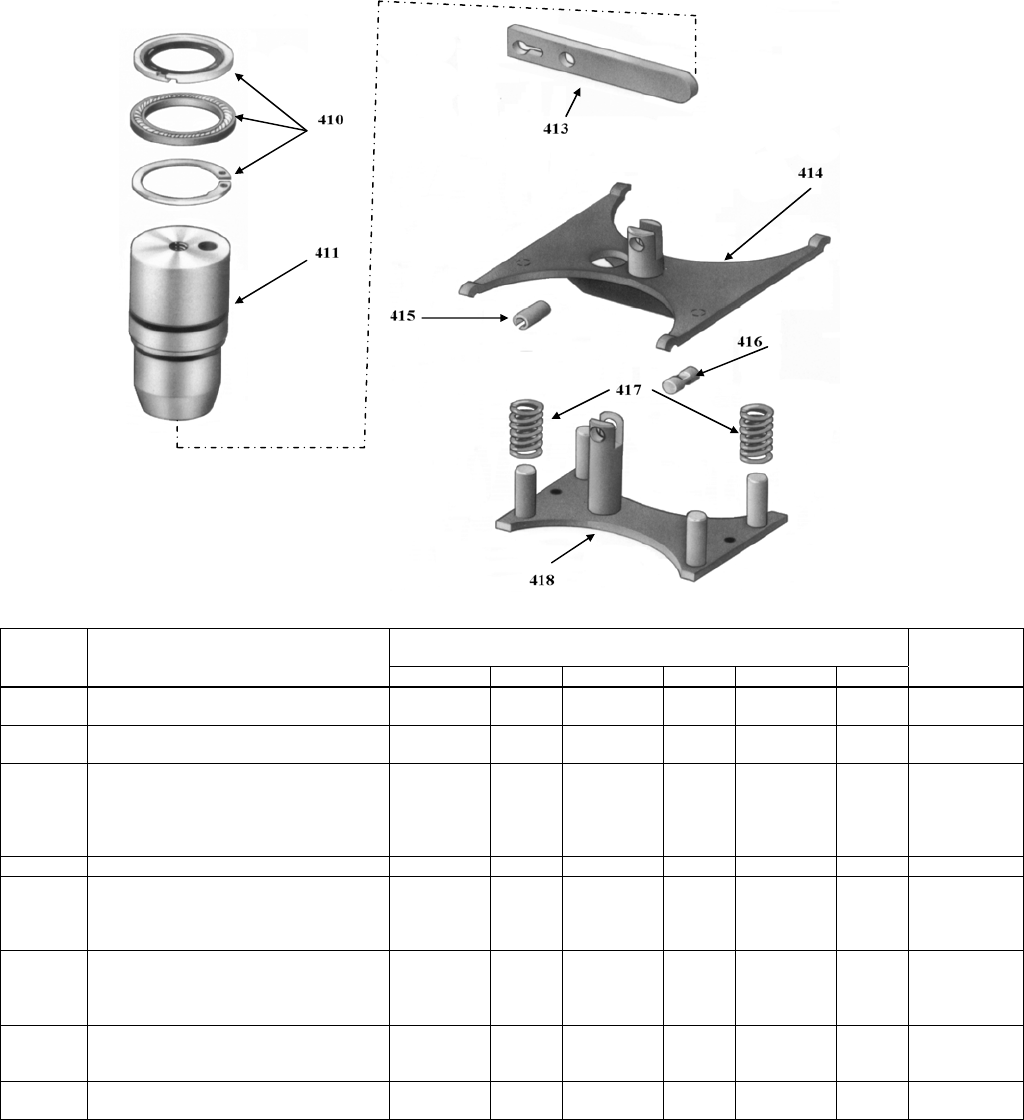 410

411

413

414

415

416

417

418