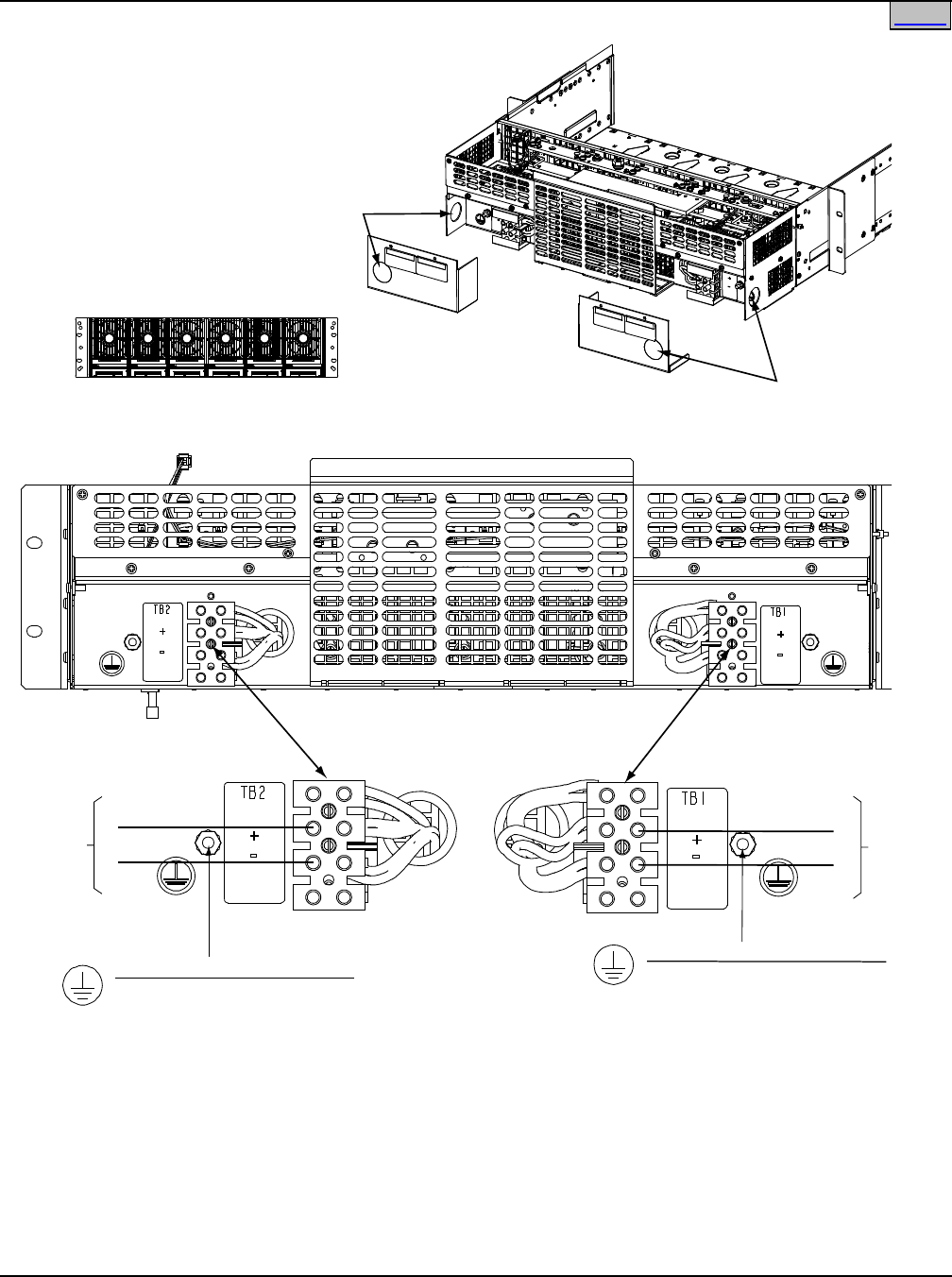 TB2
+
-

TB1
+
-

TB2
+
-

TB1
+
-