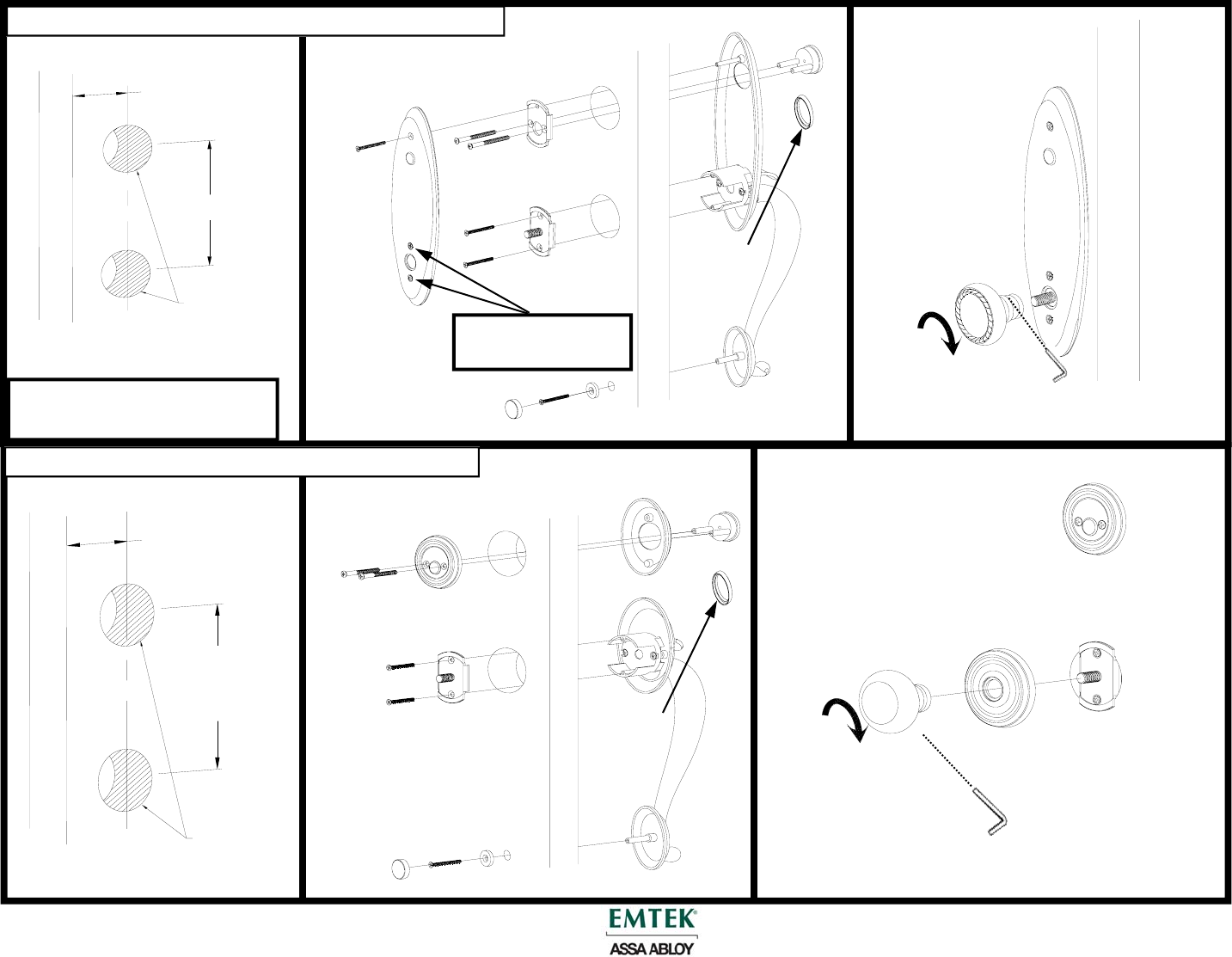 EMTEK®
ASSA ABLOY