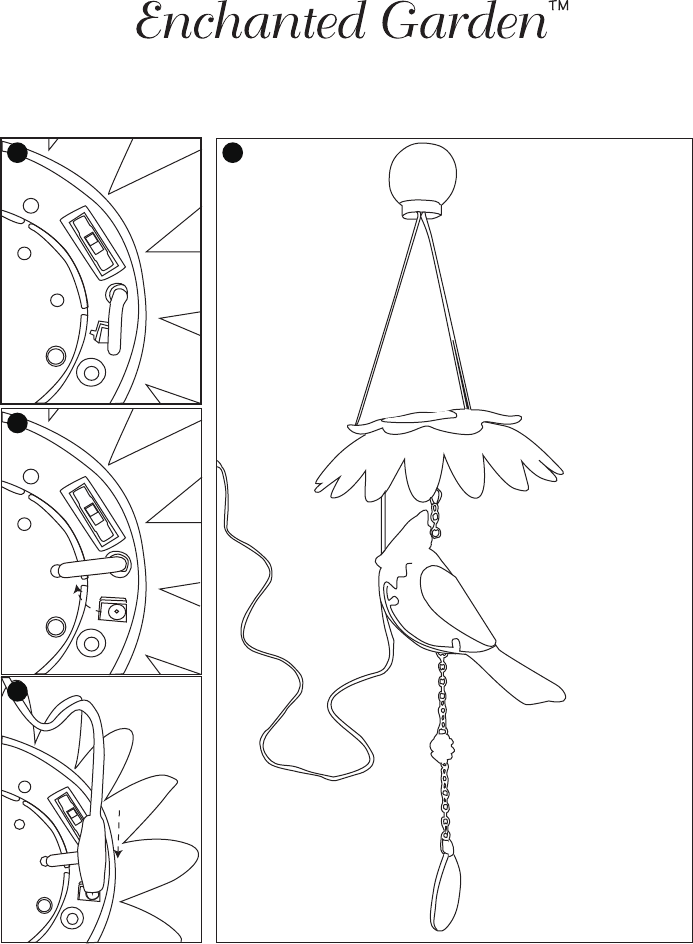 Enchanted Garden™