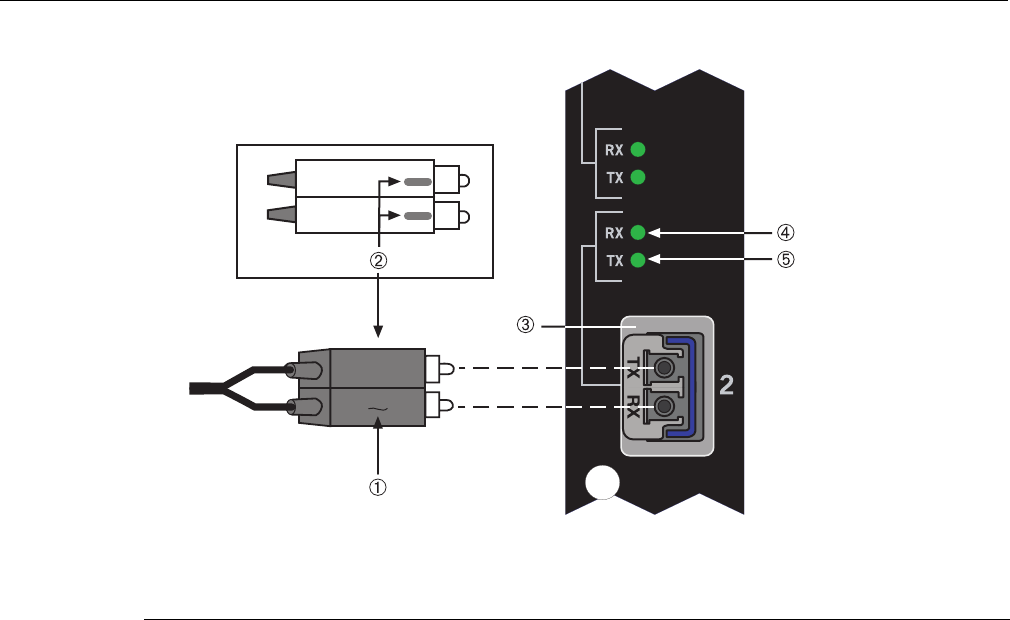 RX
TX
RX
TX
④
⑤
②
③
TX
RX
2
①