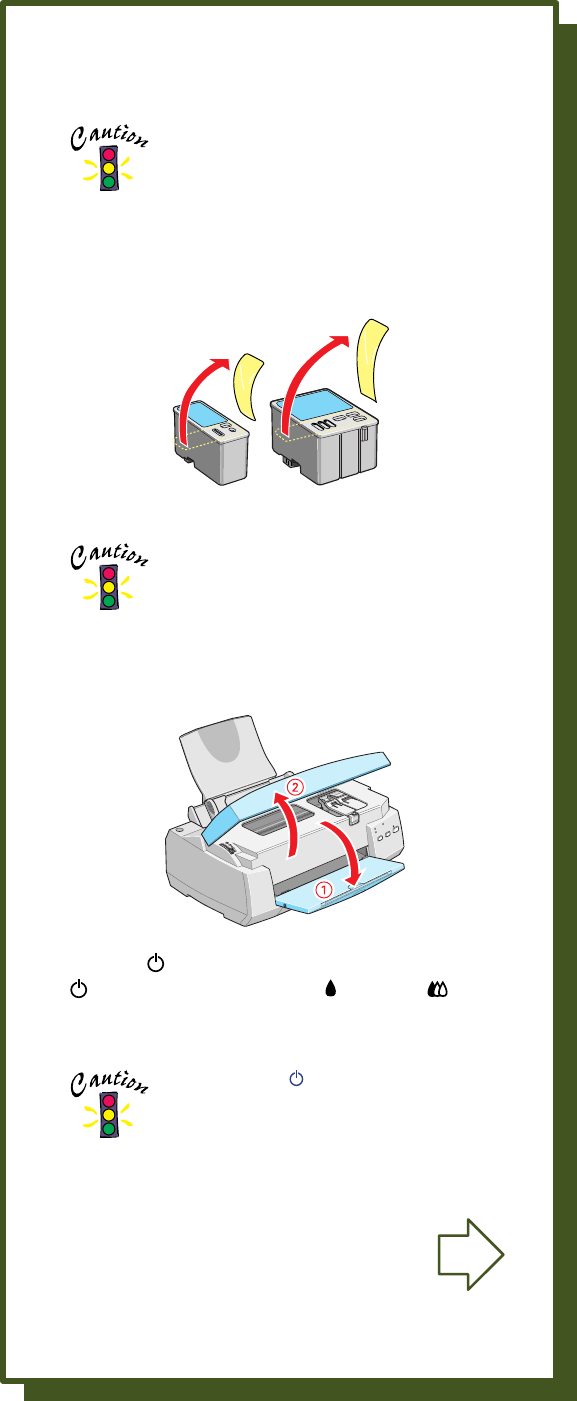 Caution

Caution

2

1

Caution