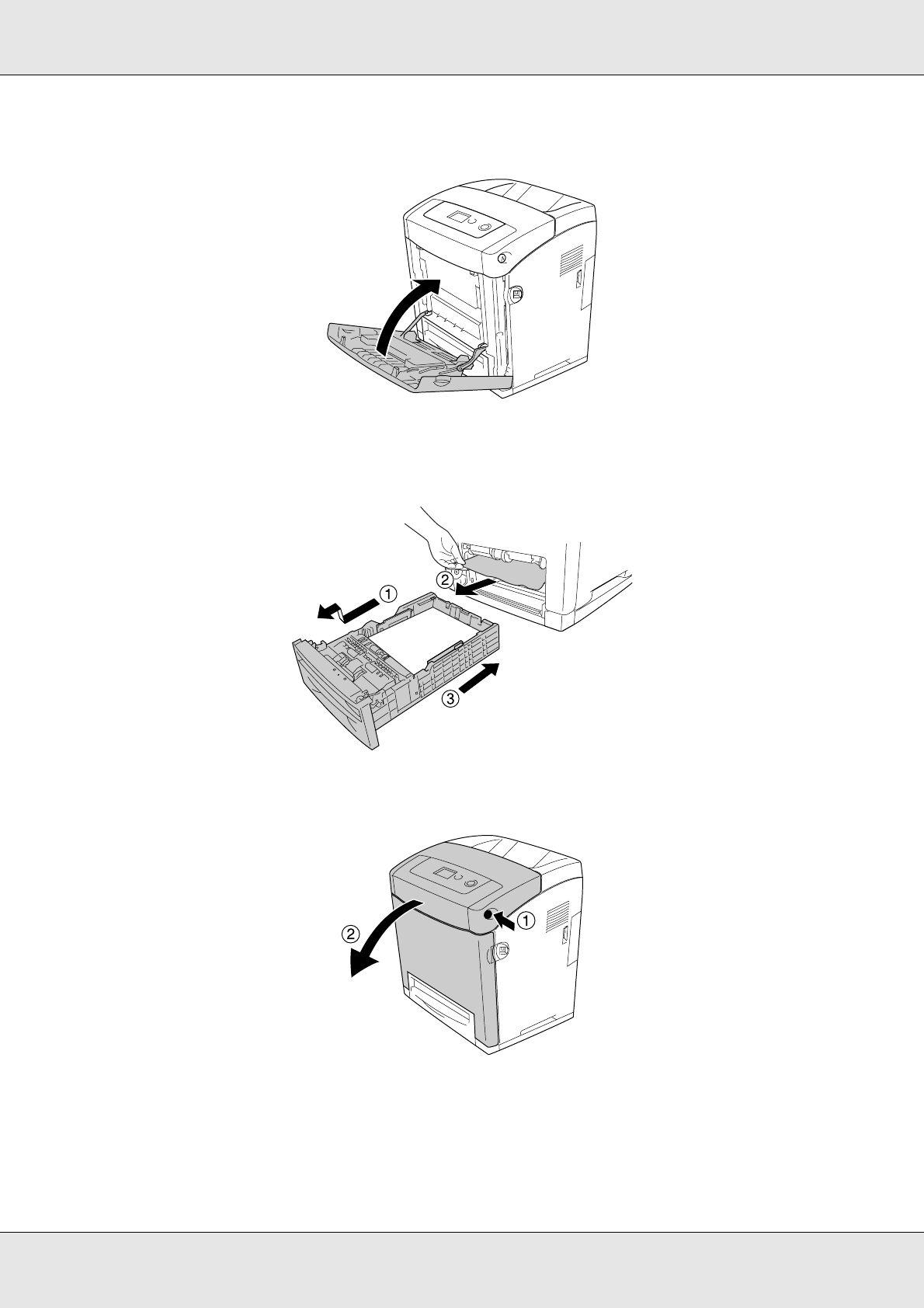 ①
②
③

①
②