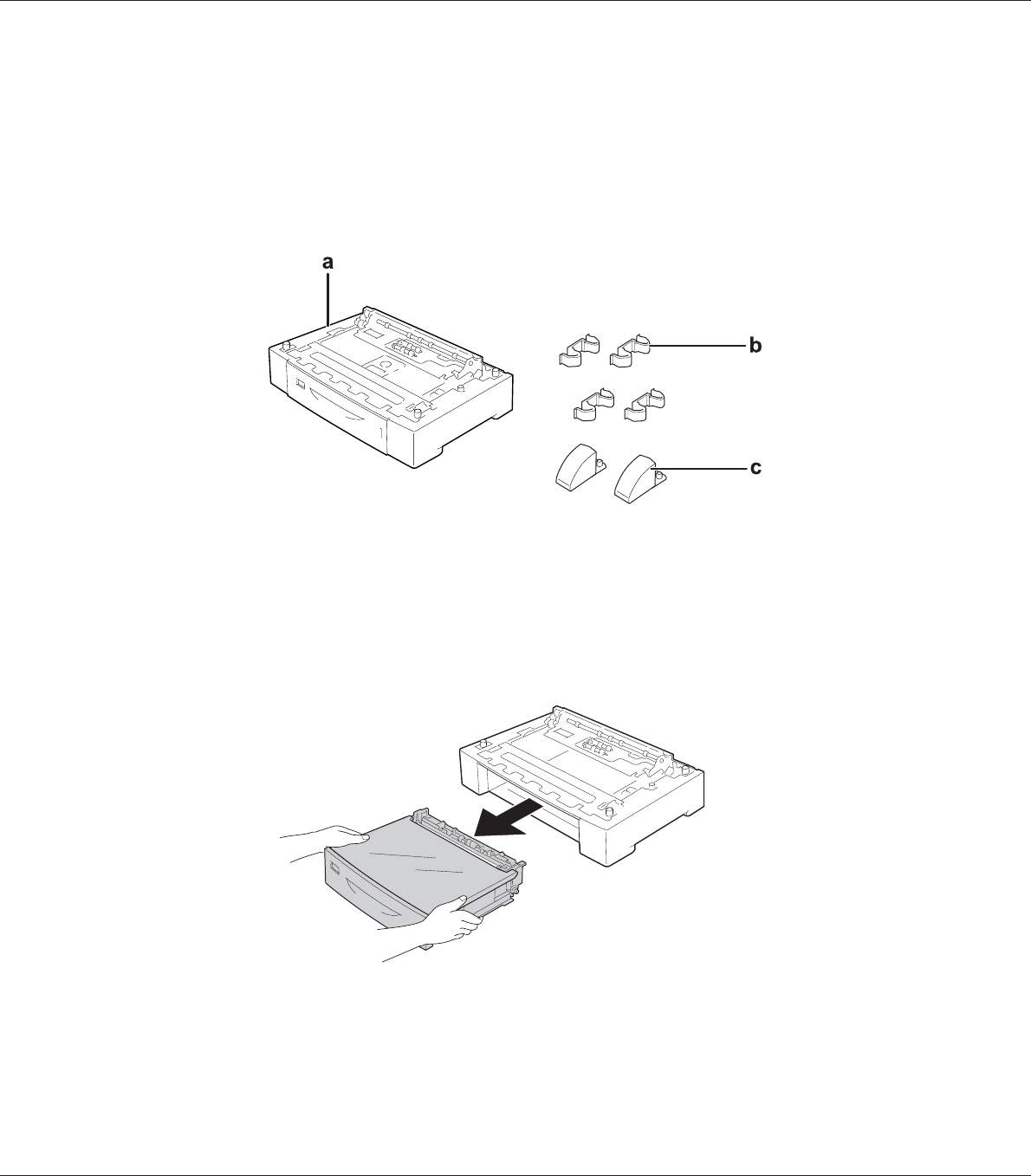 a

b

c