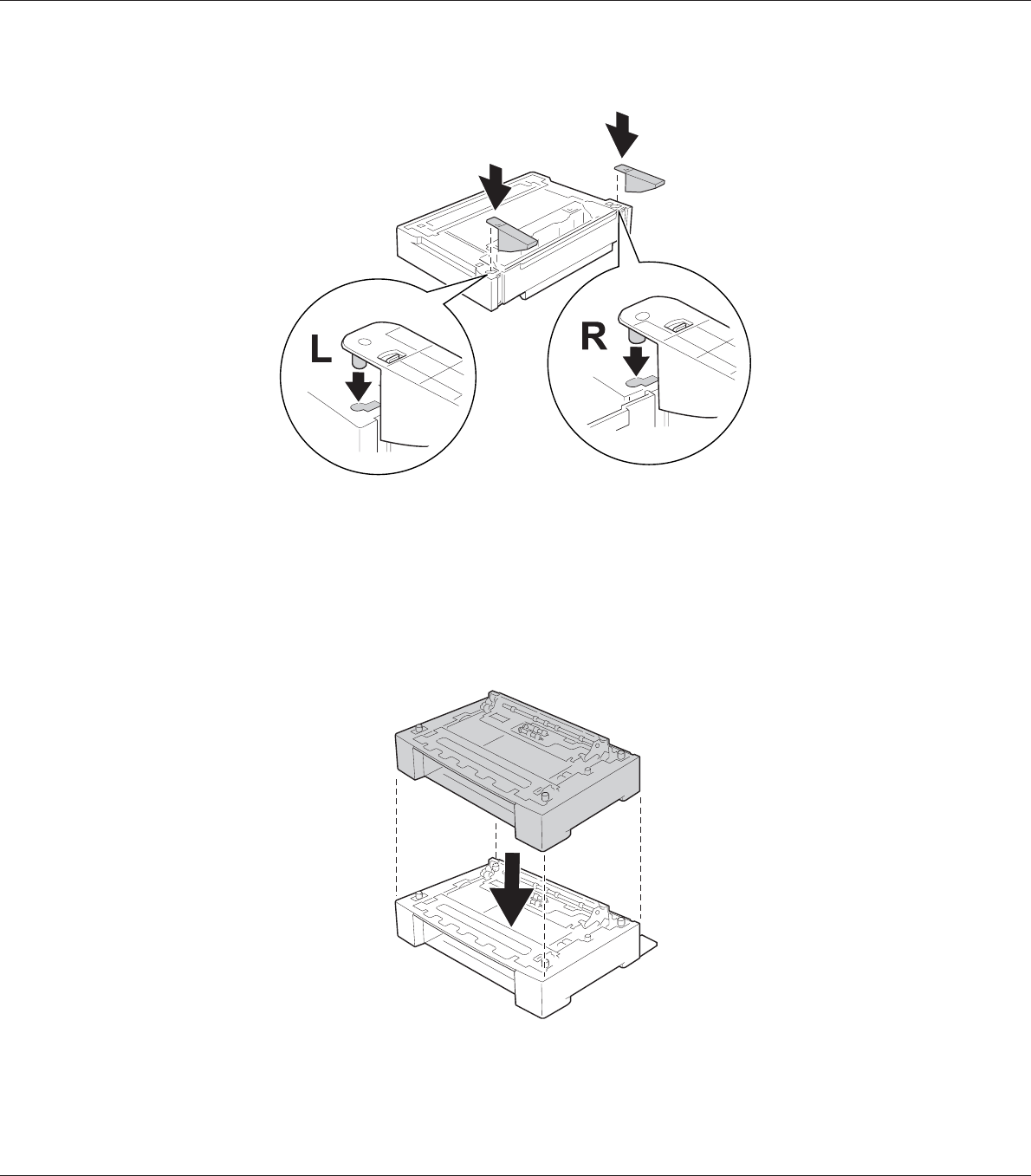 L

R