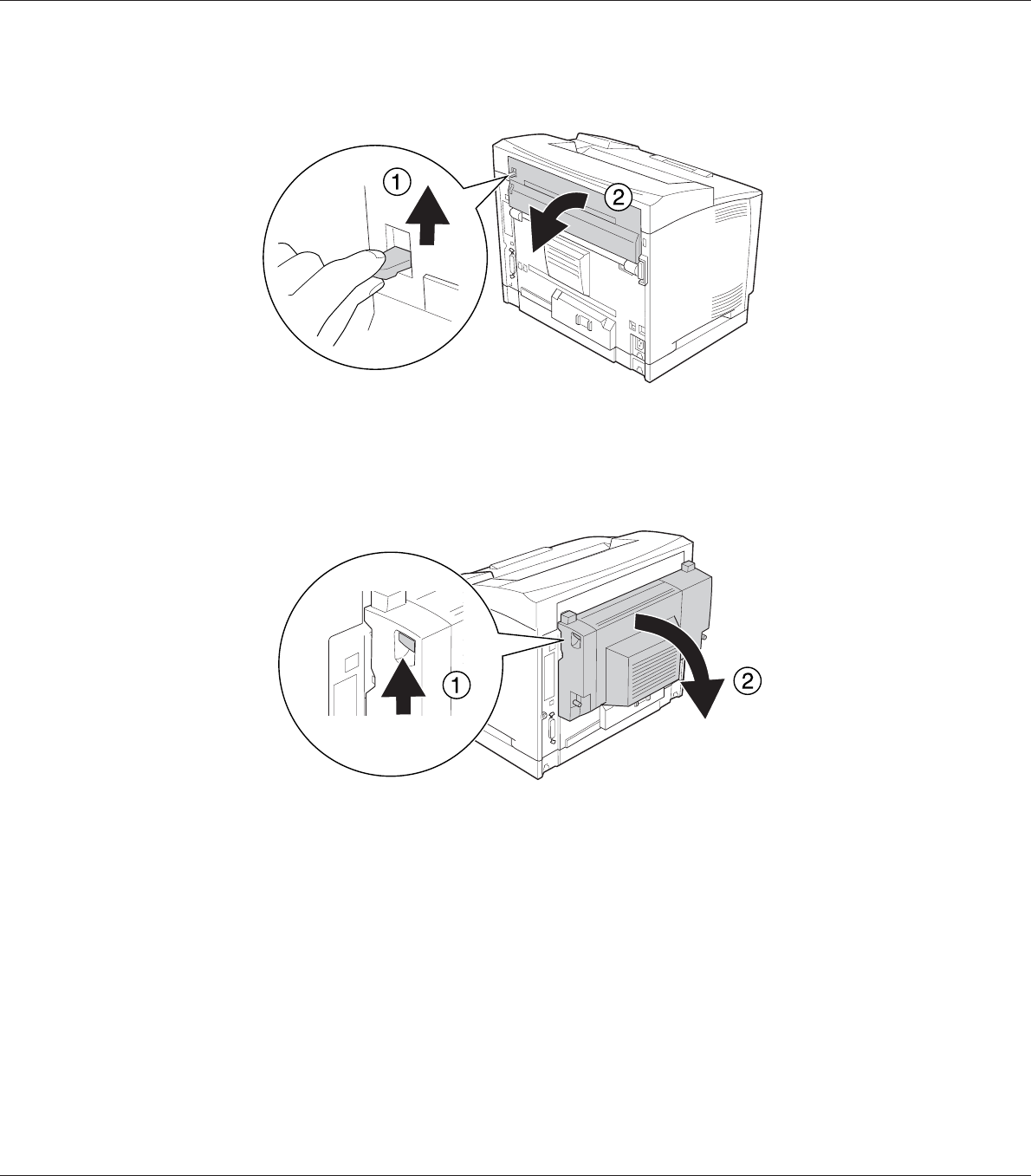 ①
②
①
②