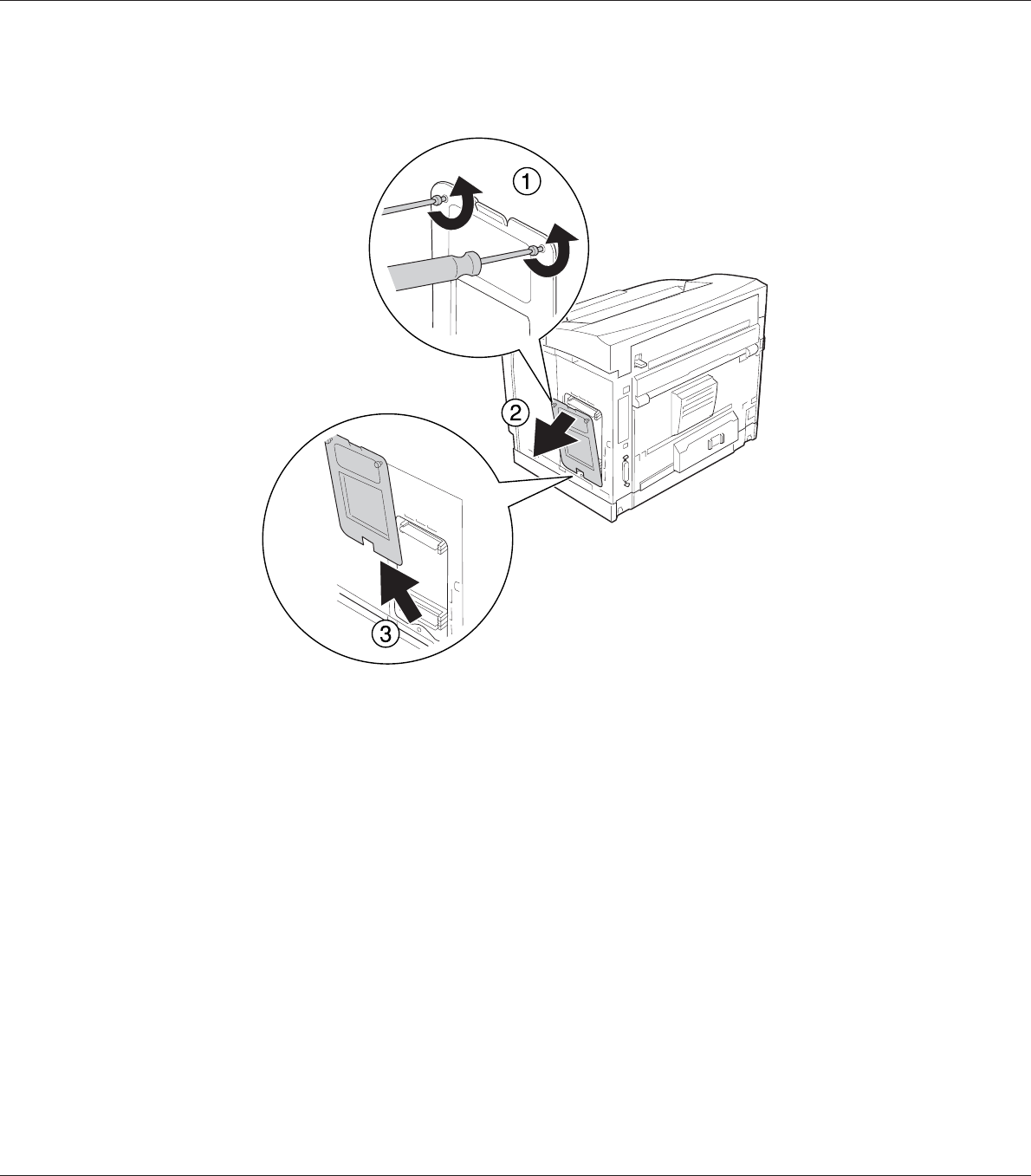 ①
②
③