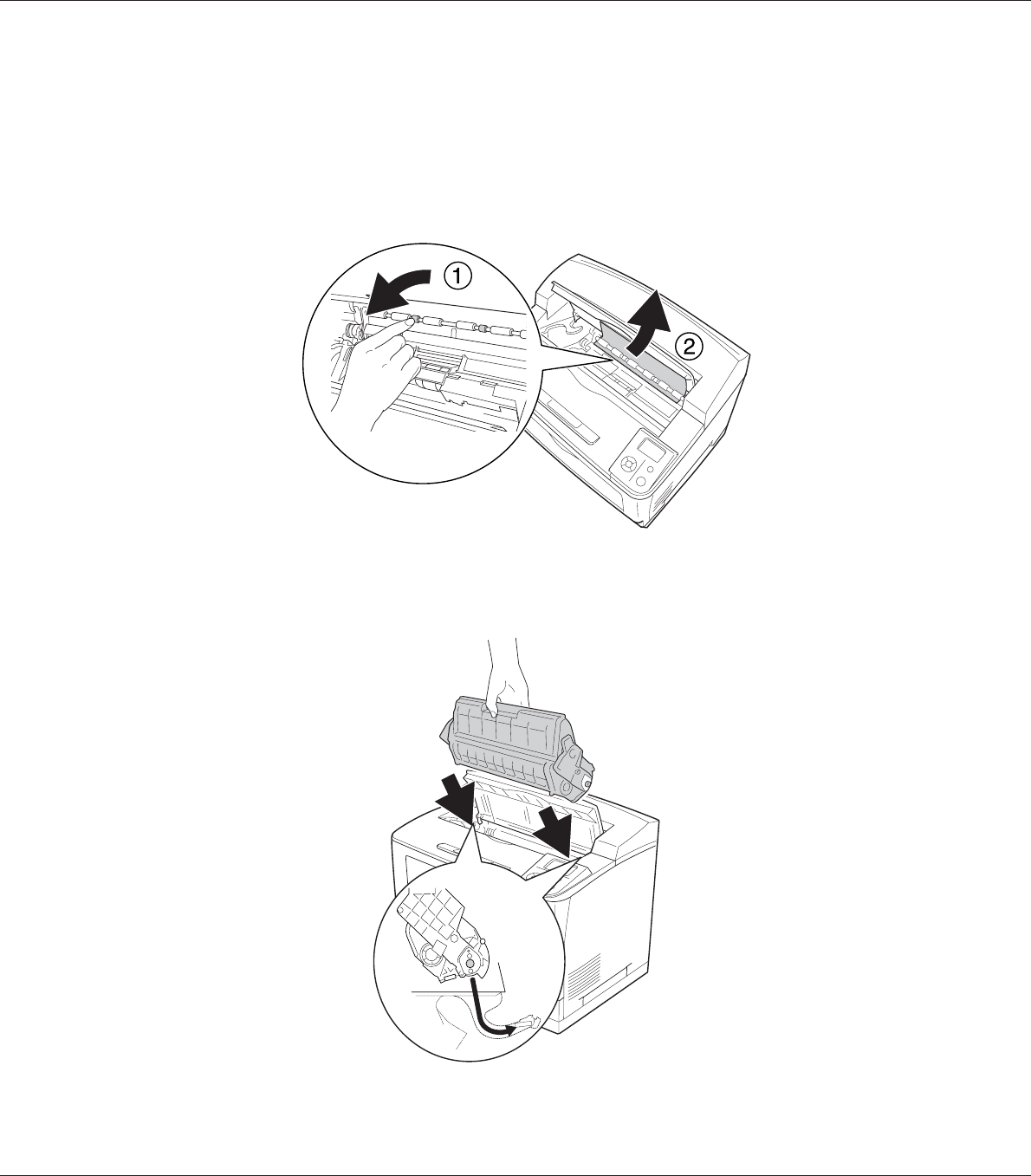 ①
②