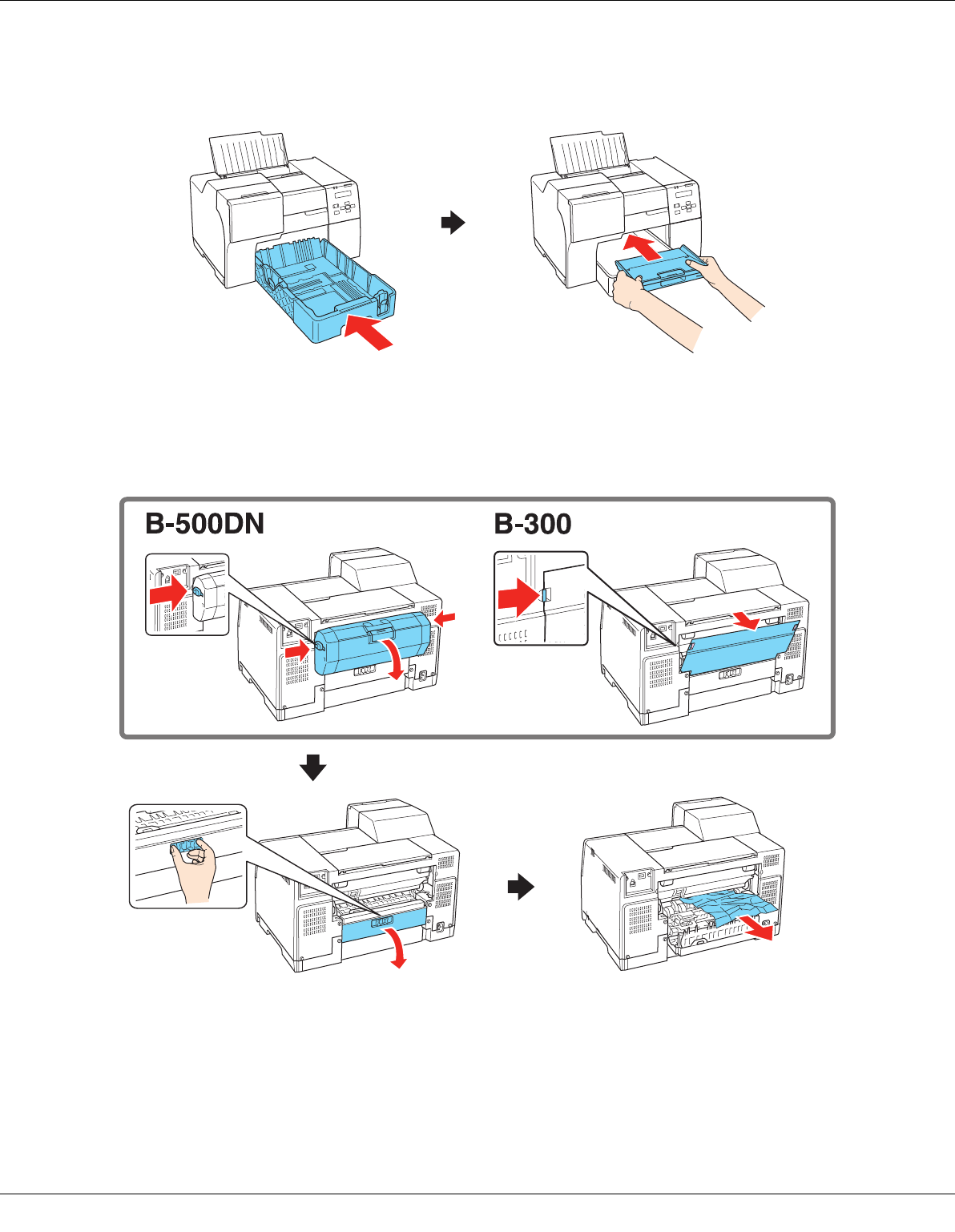 B-500DN

B-300