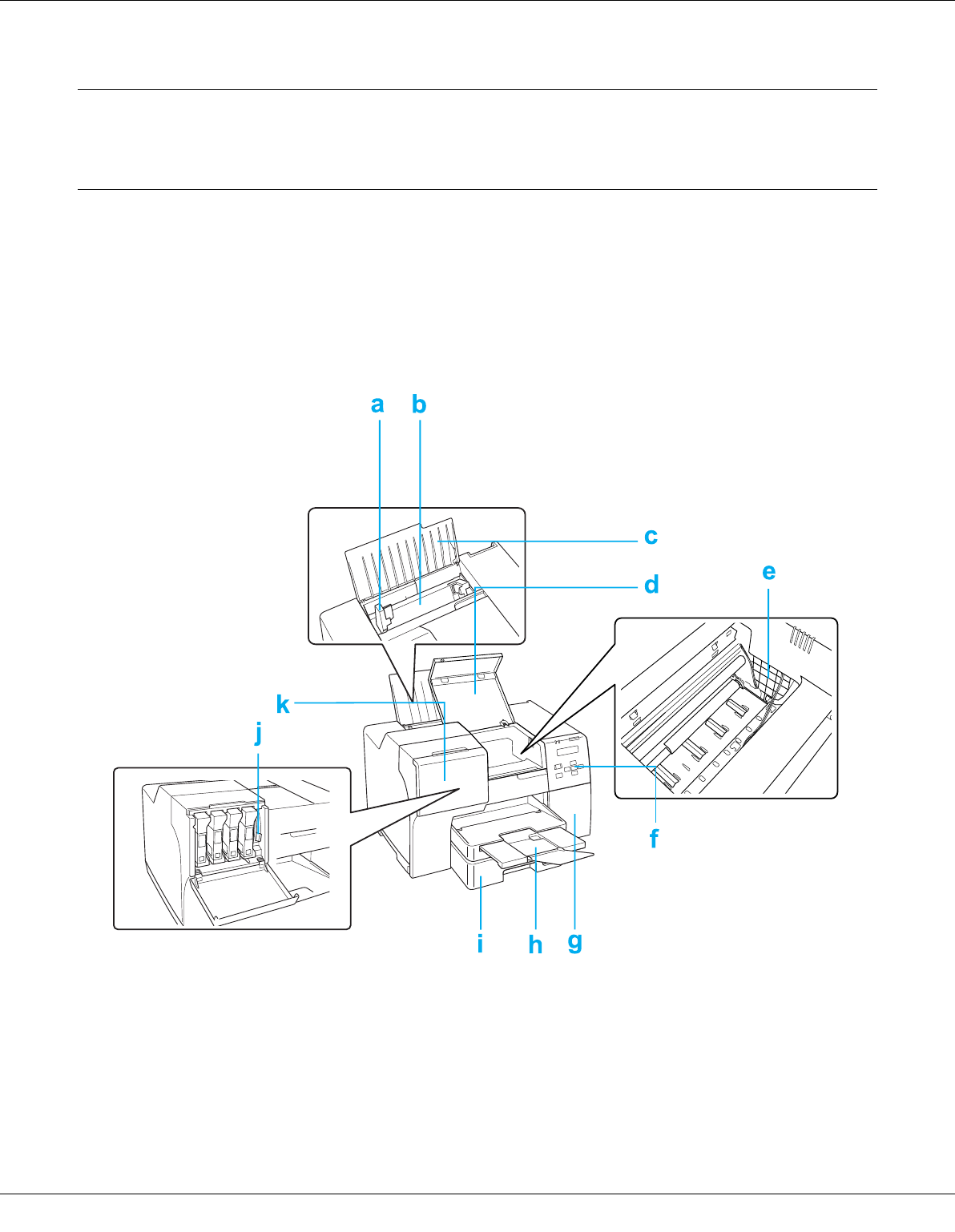 a b c d e k j f i h g