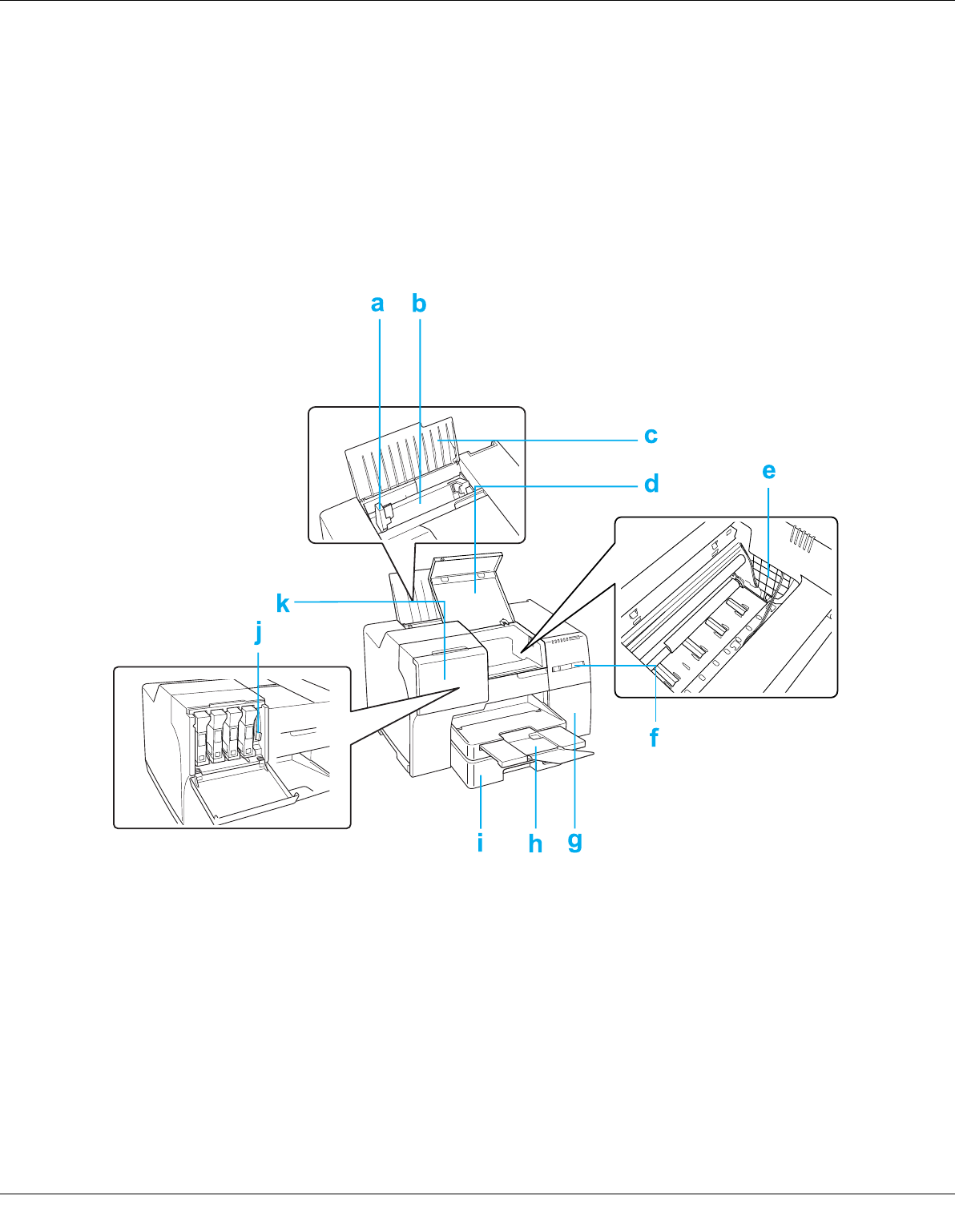 a
b
c
d
e
k
j
f
i
h
g