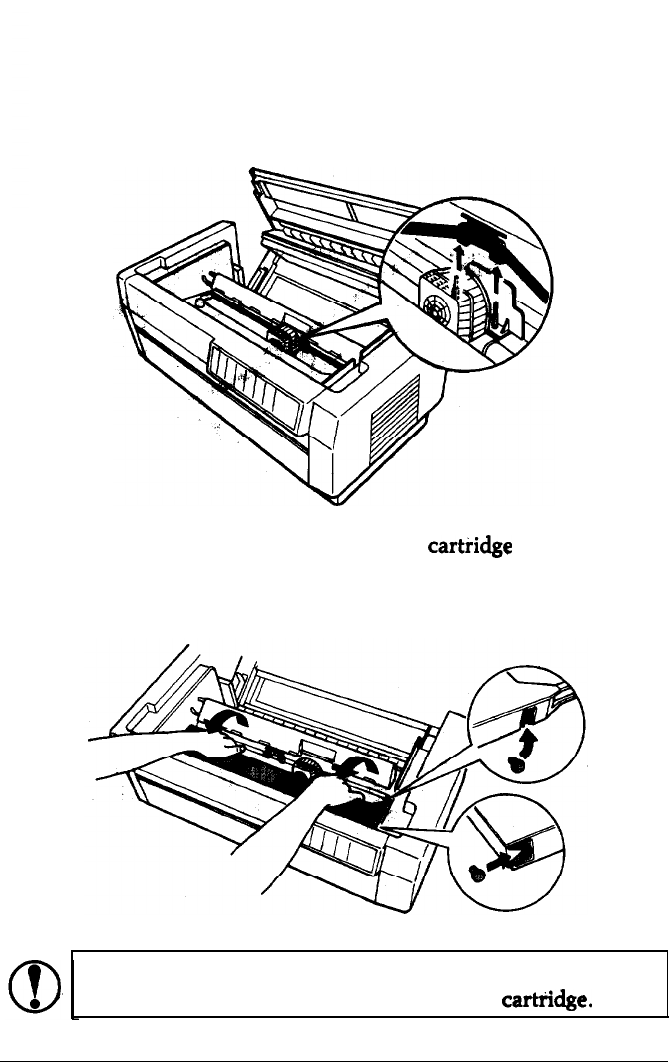 cartridge

cartridge.