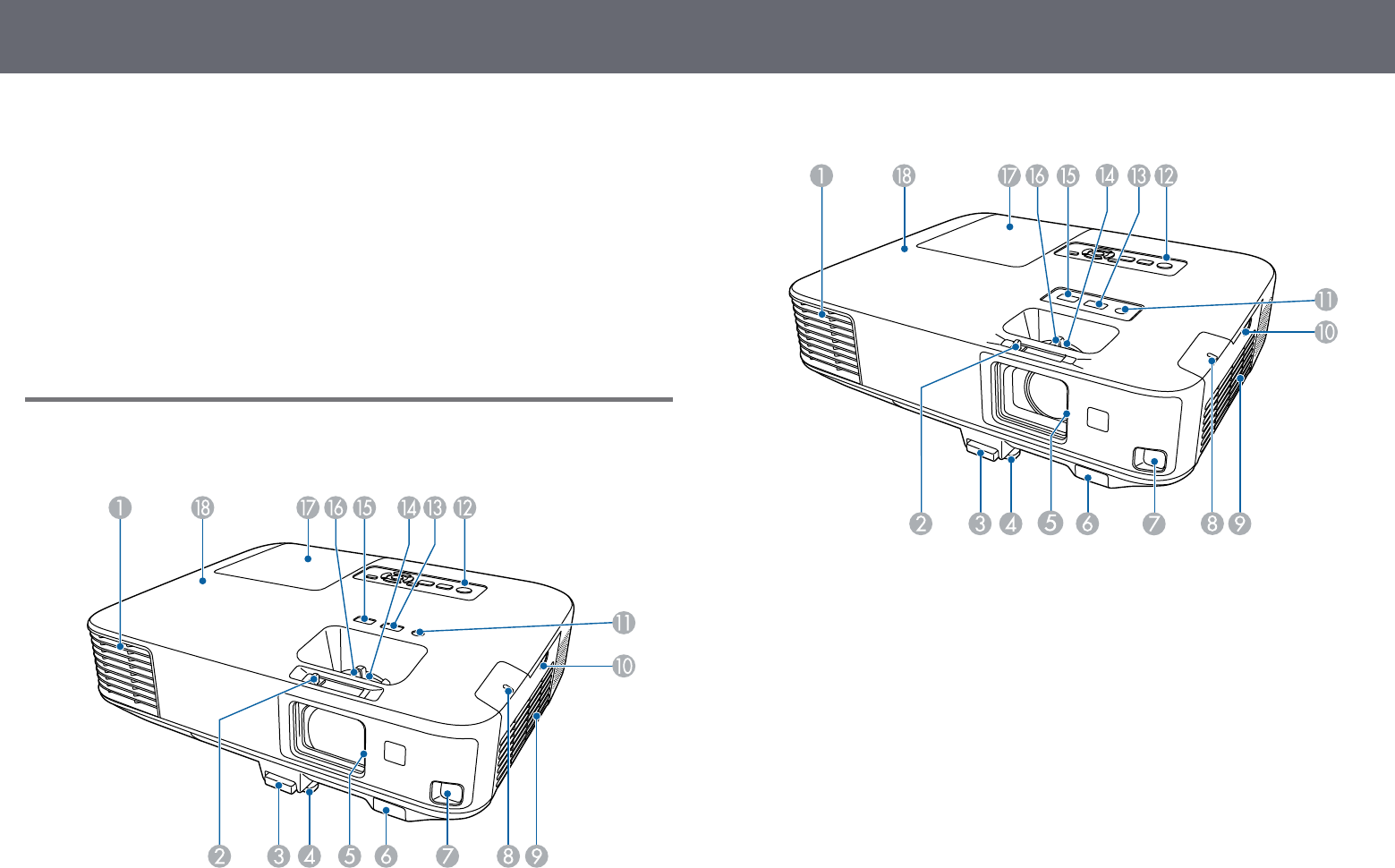 1 18 17 16 15 14 13 12
11
10
2 3 4 5 6 7 8 9

1 18 17 16 15 14 13 12
11
10
2 3 4 5 6 7 8 9