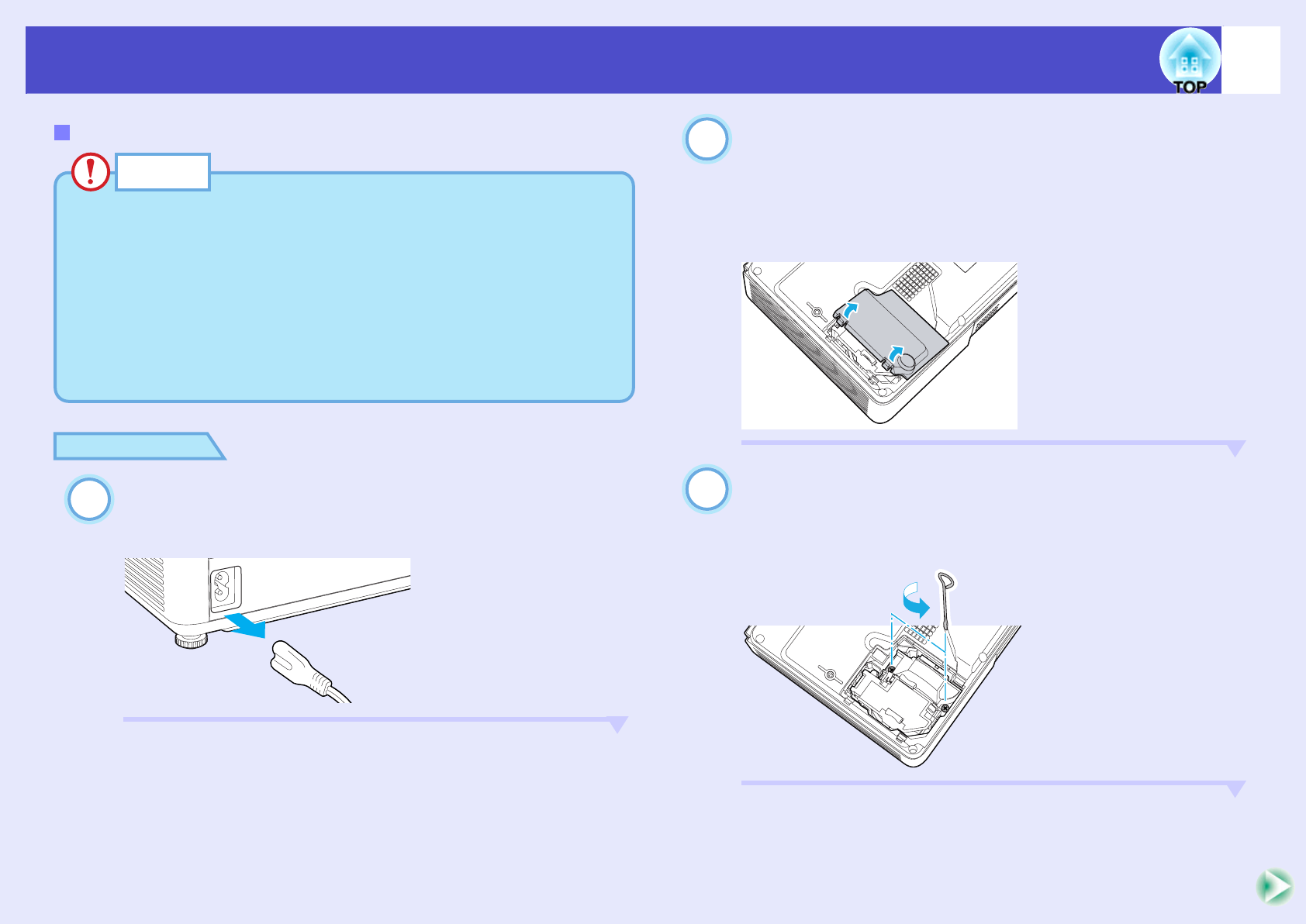 TOP