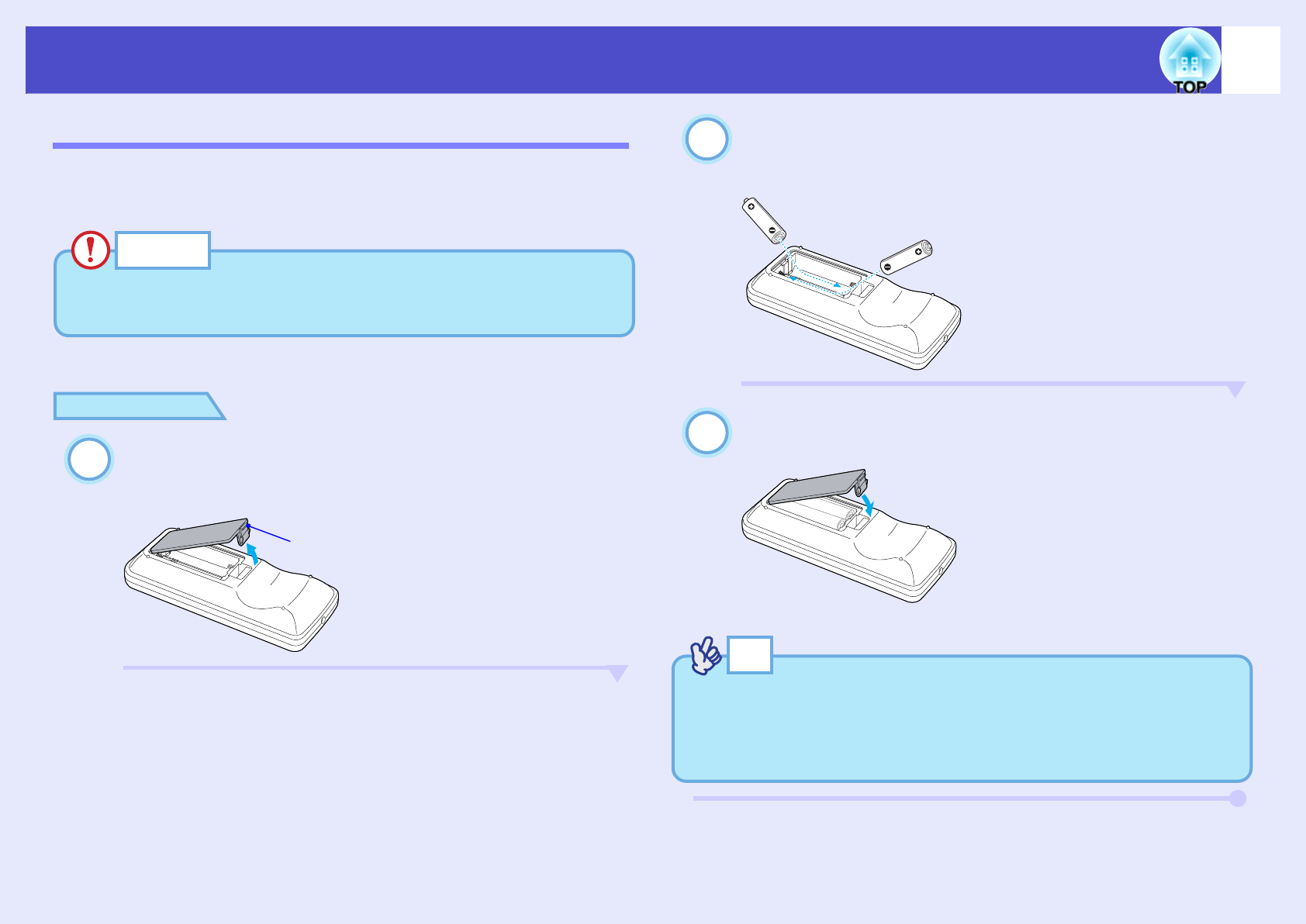 TOP