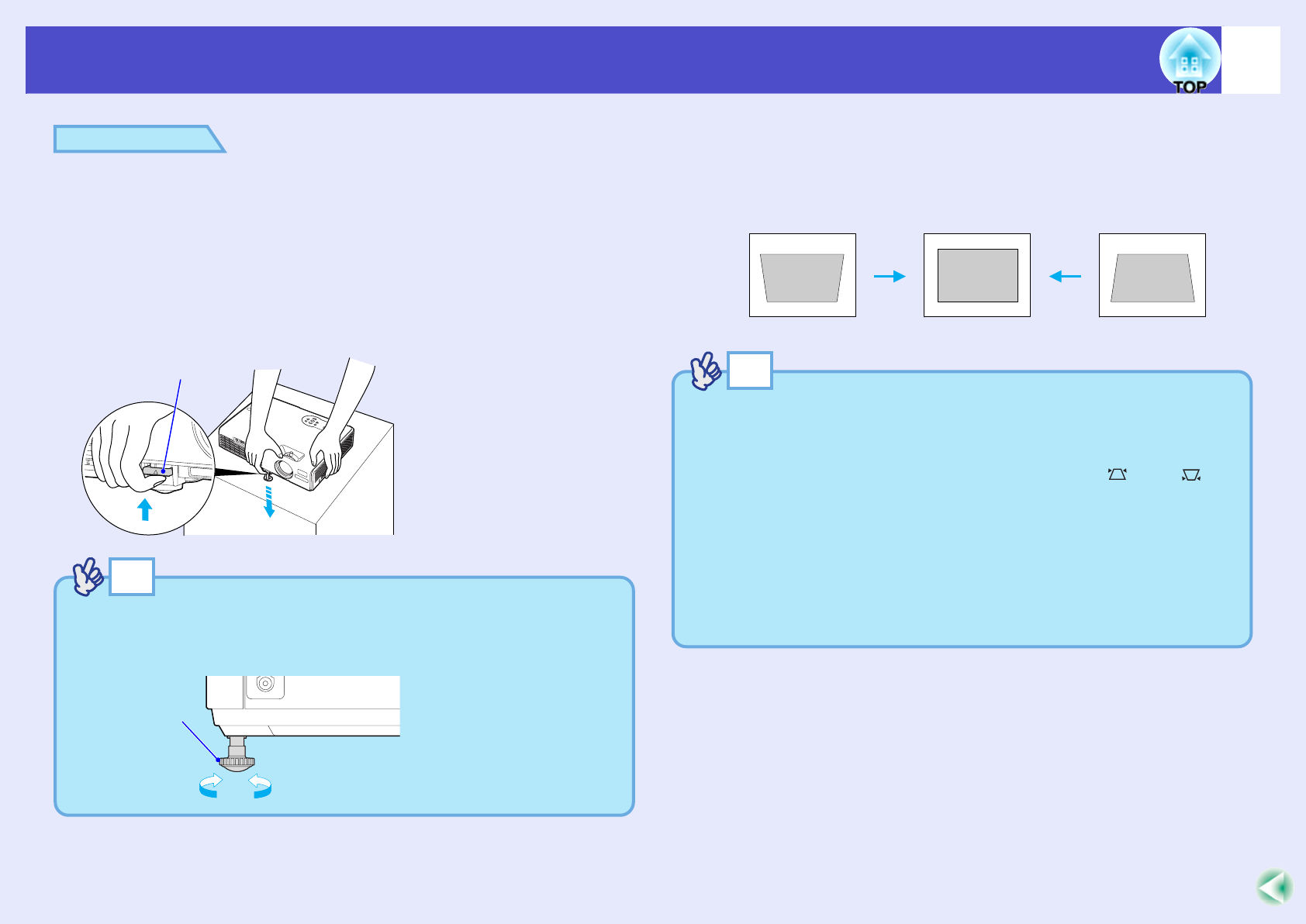 TOP