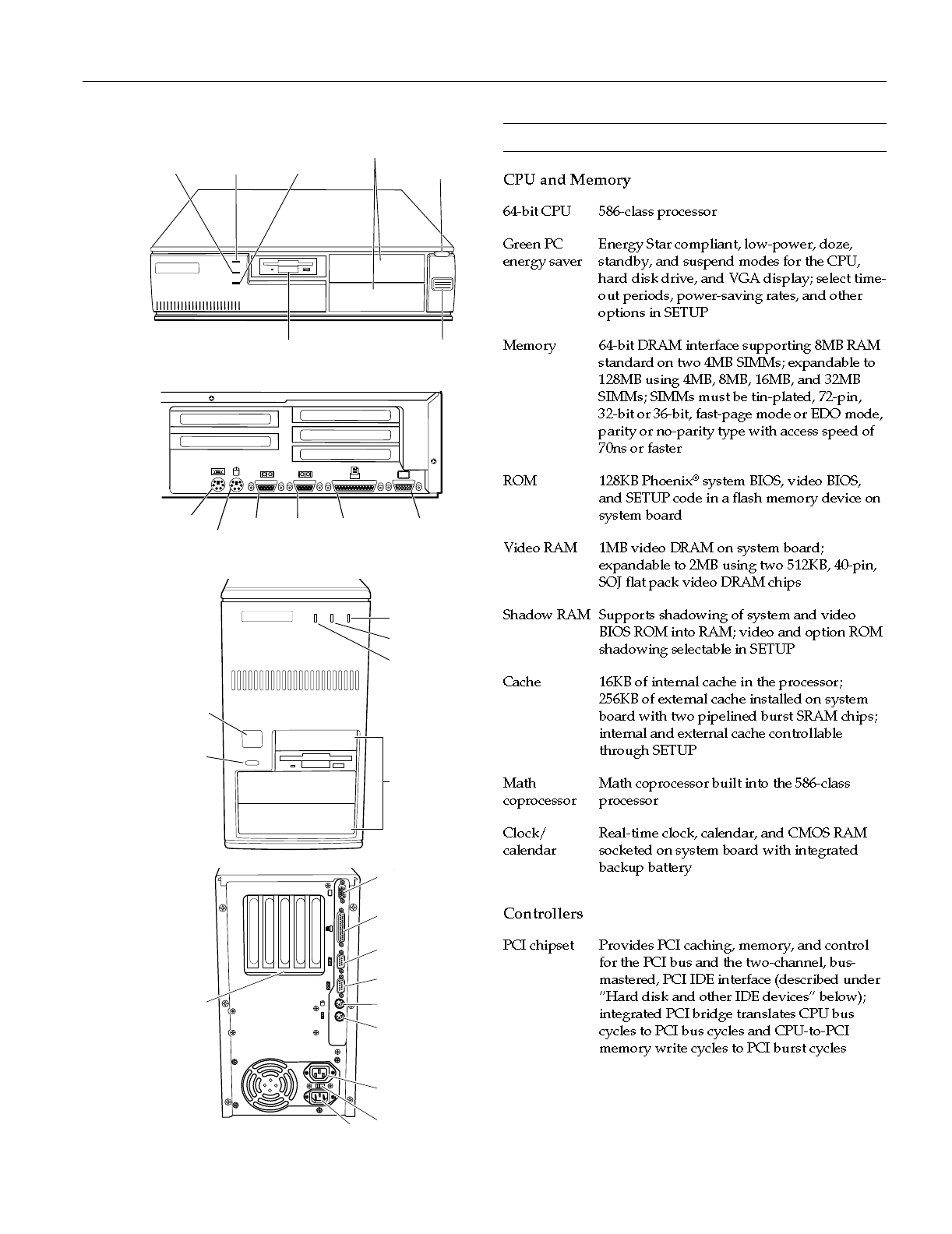 CPU and Memory

64-bit CPU 586-class processor

Green PC energy saver Energy Star compliant, low-power, doze, standby, and suspend modes for the CPU, hard disk drive, and VGA display; select time-out periods, power-saving rates, and other options in SETUP

Memory 64-bit DRAM interface supporting 8MB RAM standard on two 4MB SIMMs; expandable to 128MB using 4MB, 8MB, 16MB, and 32MB SIMMs; SIMMs must be tin-plated, 72-pin, 32-bit or 36-bit, fast-page mode or EDO mode, parity or no-parity type with access speed of 70ns or faster

ROM 128KB Phoenix® system BIOS, video BIOS, and SETUP code in a flash memory device on system board

Video RAM 1MB video DRAM on system board; expandable to 2MB using two 512KB, 40-pin, SOJ flat pack video DRAM chips

Shadow RAM Supports shadowing of system and video BIOS ROM into RAM; video and option ROM shadowing selectable in SETUP

Cache 16KB of internal cache in the processor; 256KB of external cache installed on system board with two pipelined burst SRAM chips; internal and external cache controllable through SETUP

Math coprocessor Math coprocessor built into the 586-class processor

Clock/ calendar Real-time clock, calendar, and CMOS RAM socketed on system board with integrated backup battery

Controllers

PCI chipset Provides PCI caching, memory, and control for the PCI bus and the two-channel, bus-mastered, PCI IDE interface (described under "Hard disk and other IDE devices" below); integrated PCI bridge translates CPU bus cycles to PCI bus cycles and CPU-to-PCI memory write cycles to PCI burst cycles