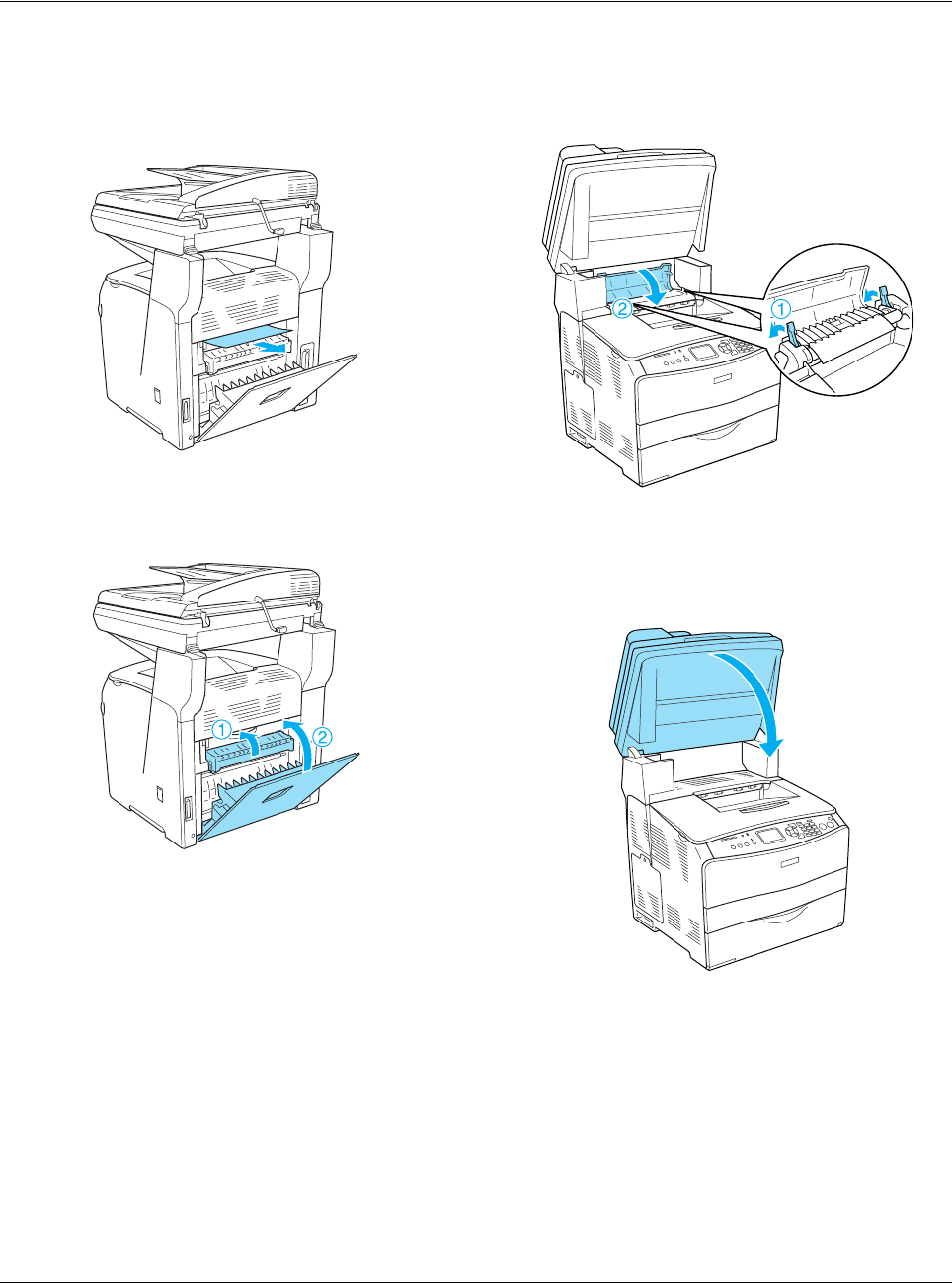 ①
②
①
②