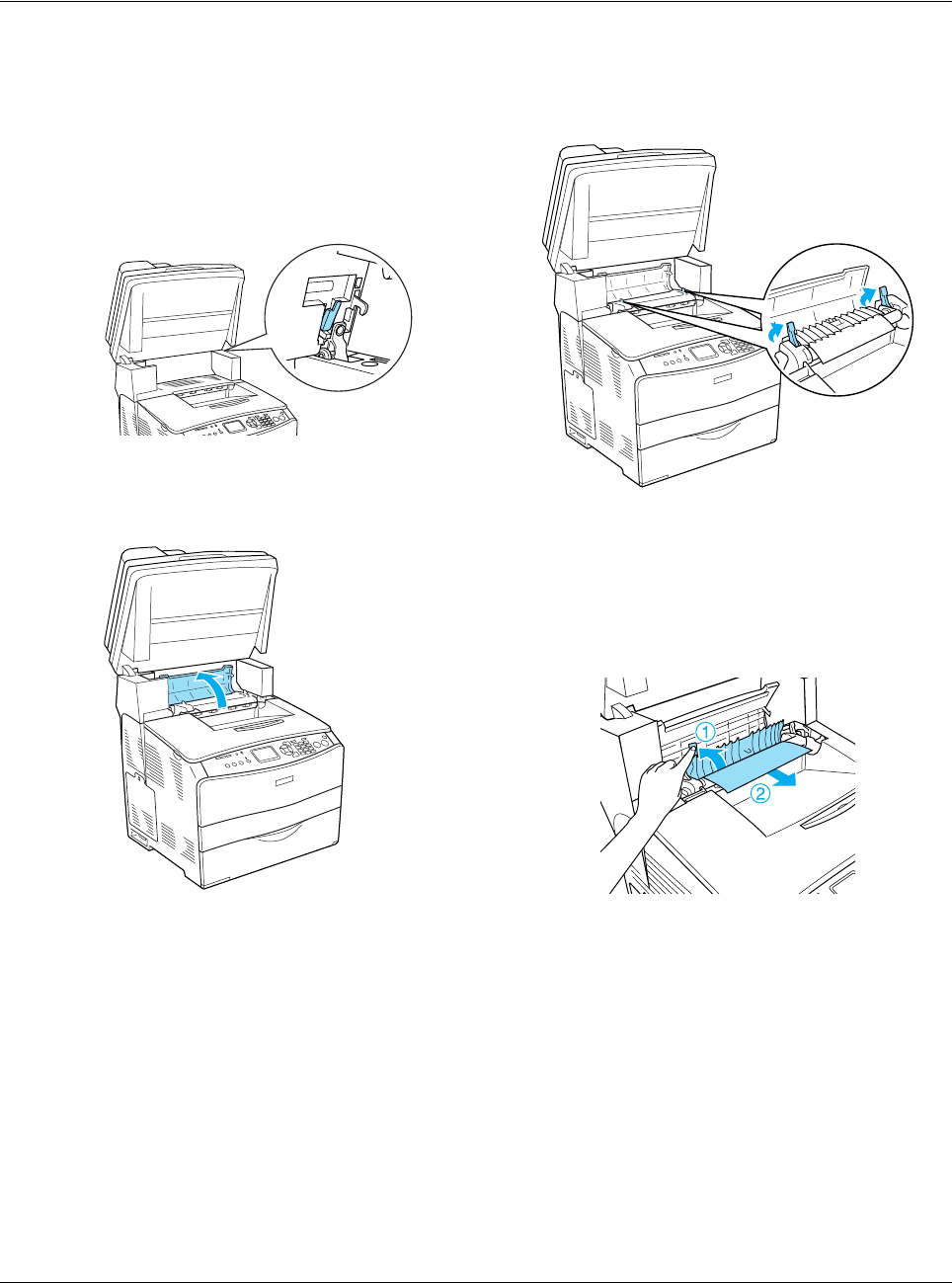 ①
②