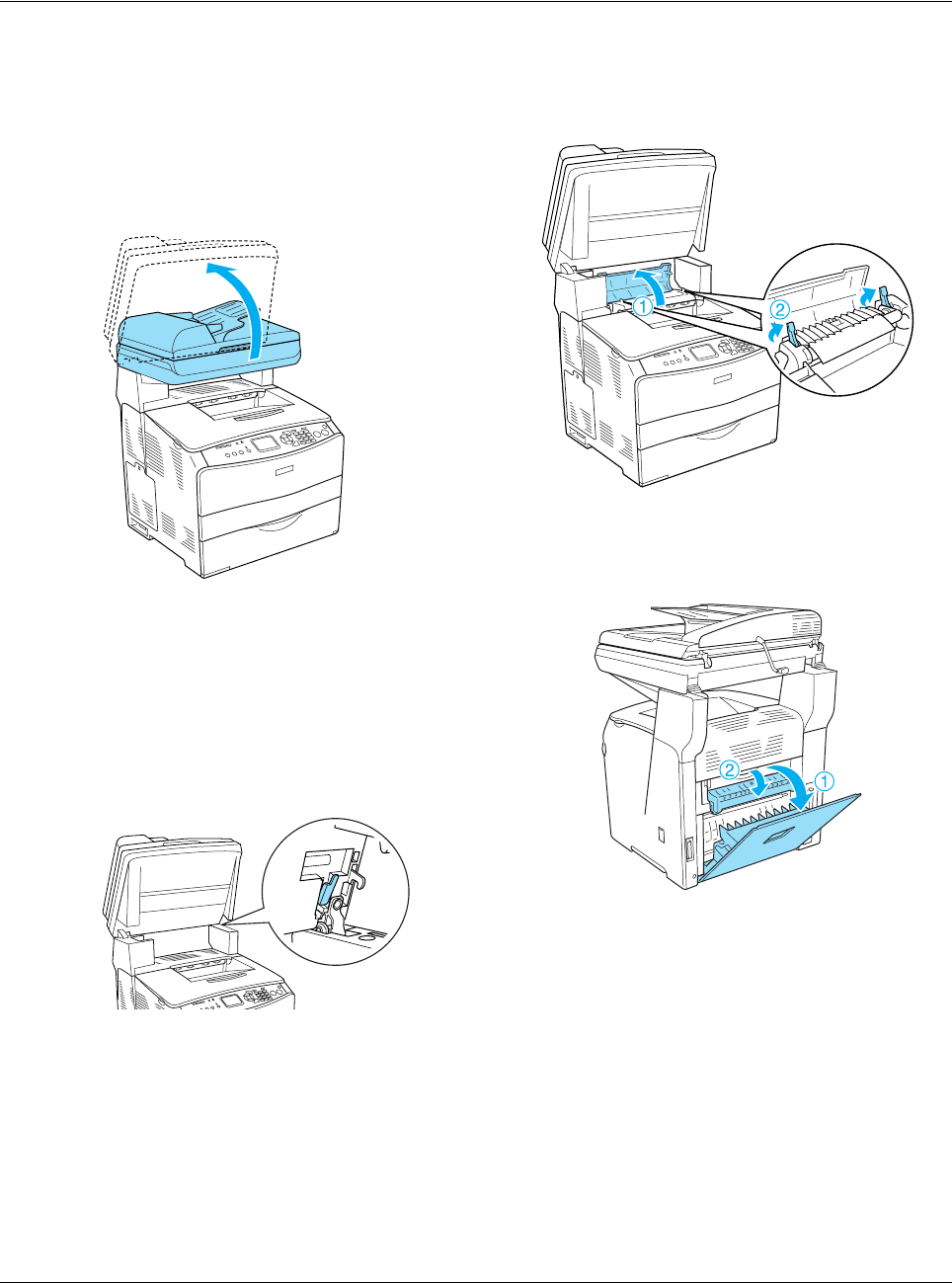 ①
②
②
①