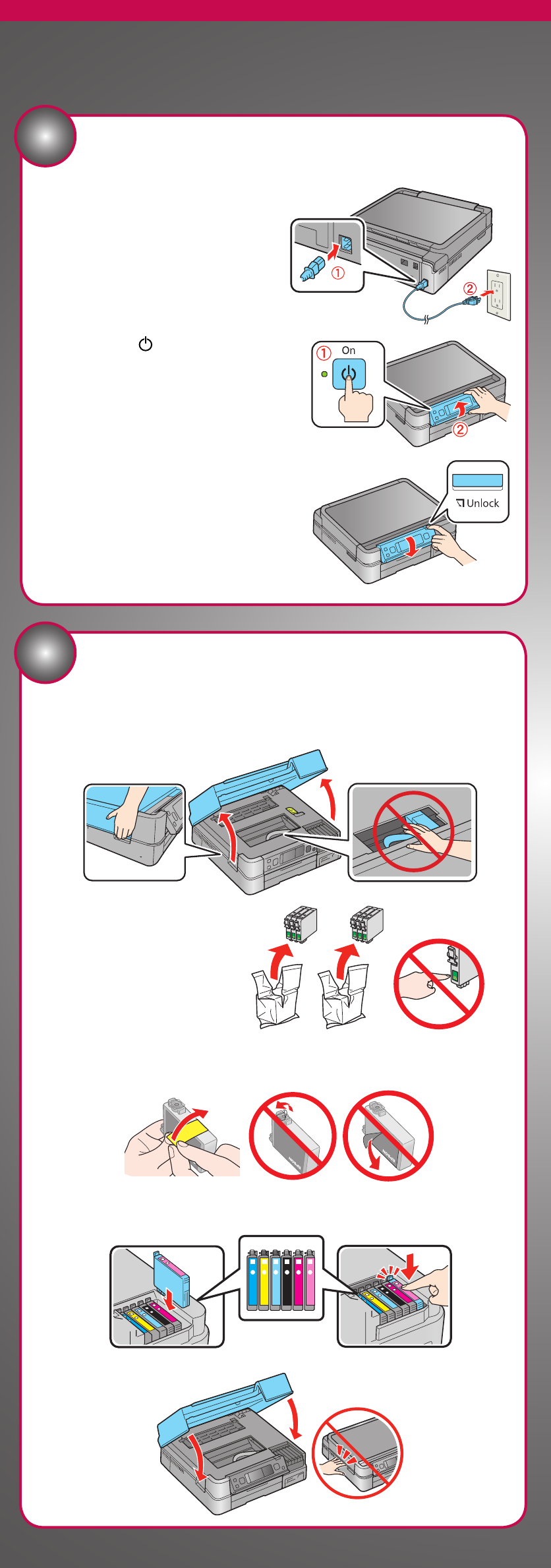 ①
②
①
On
②
Unlock