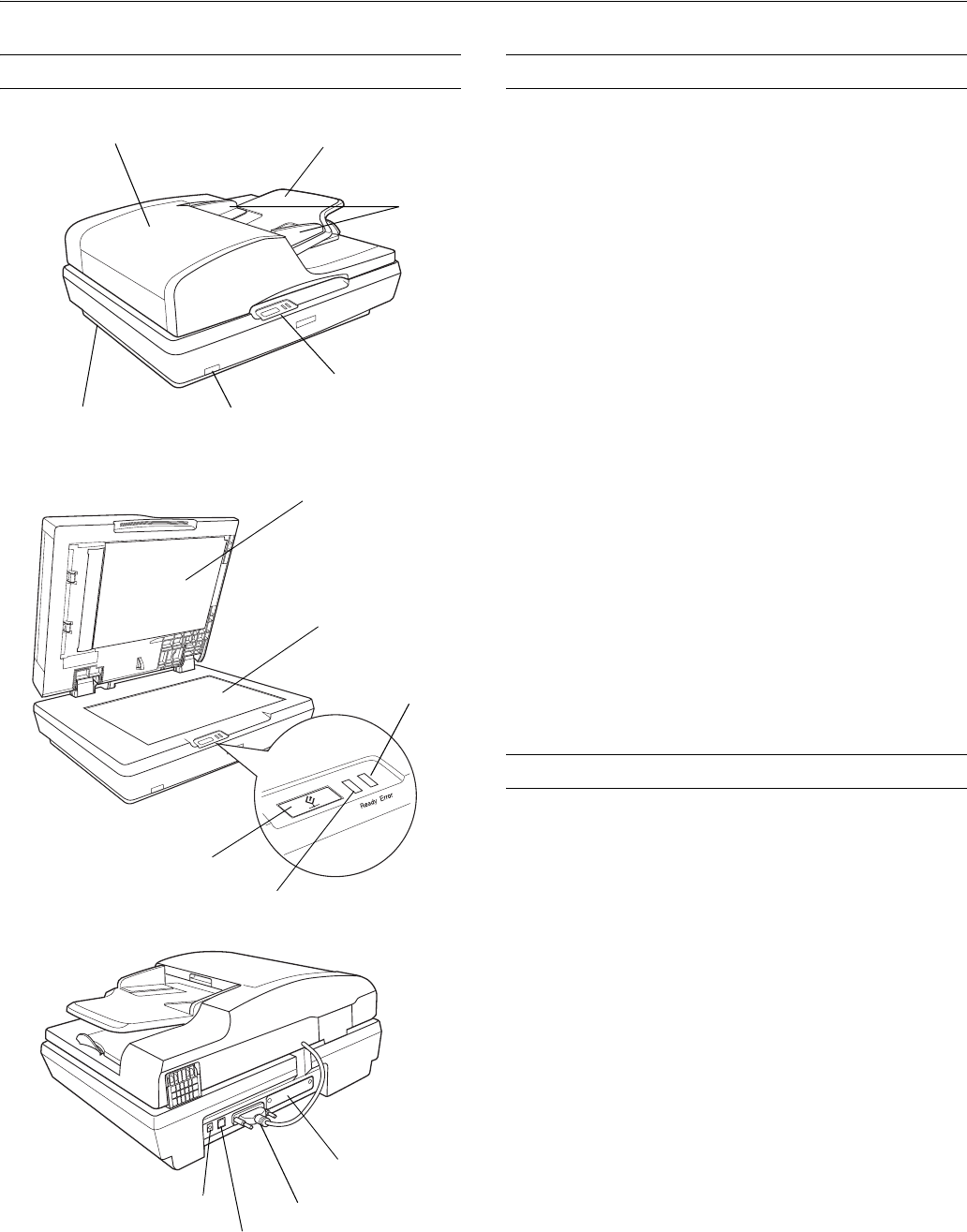 Ready Error