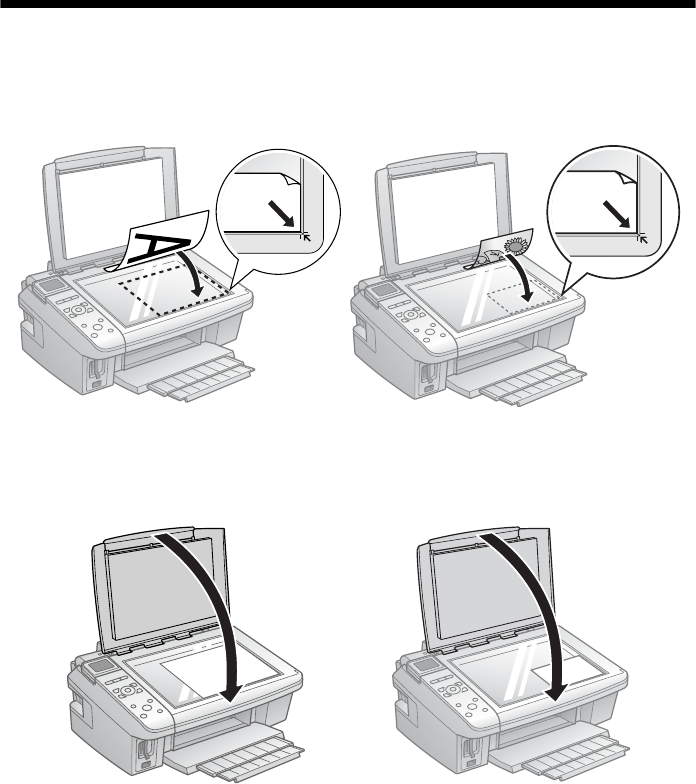 A