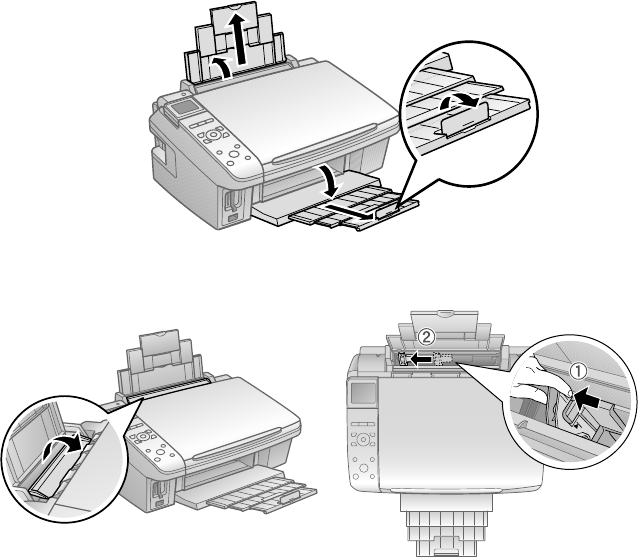 ②
①