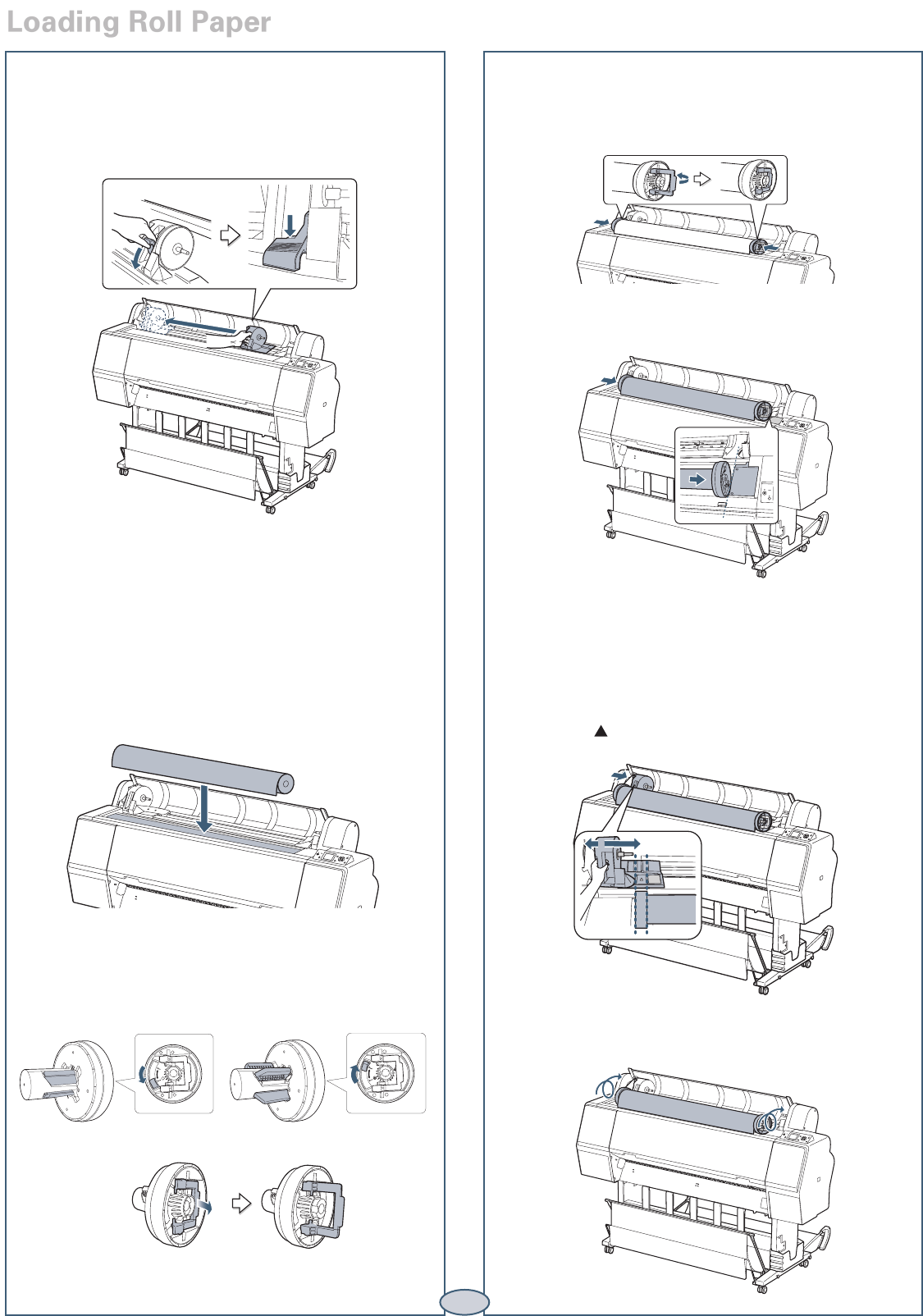 Loading Roll Paper