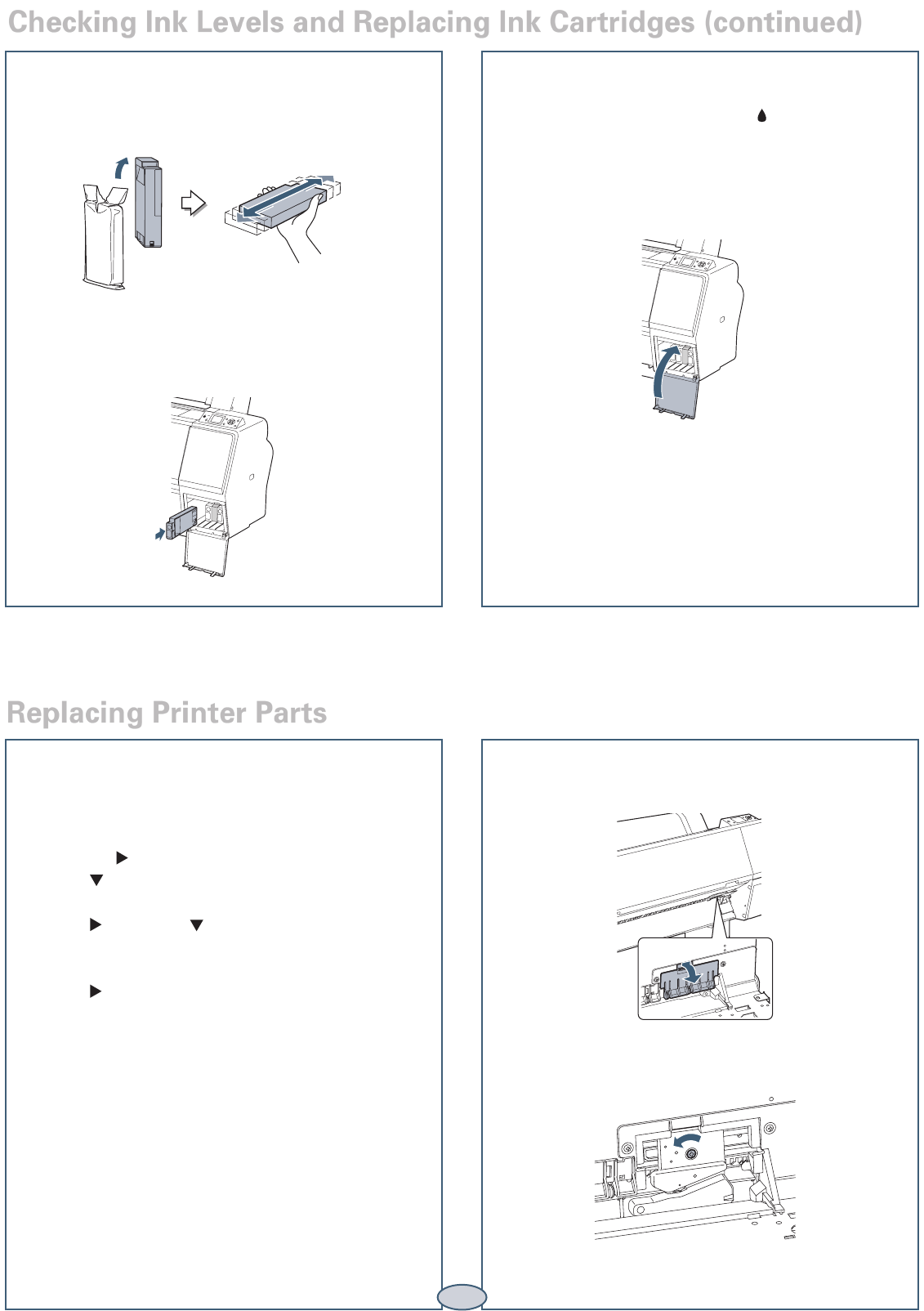 Checking Ink Levels and Replacing Ink Cartridges (continued)

Replacing Printer Parts