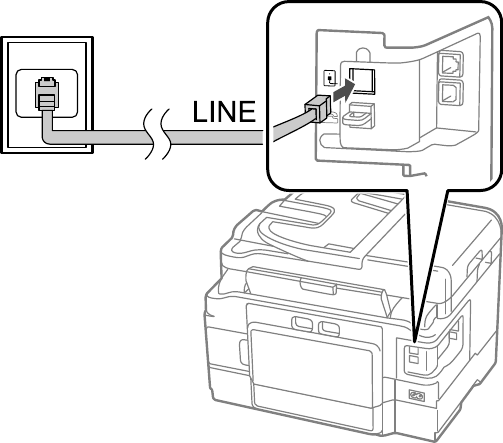 LINE