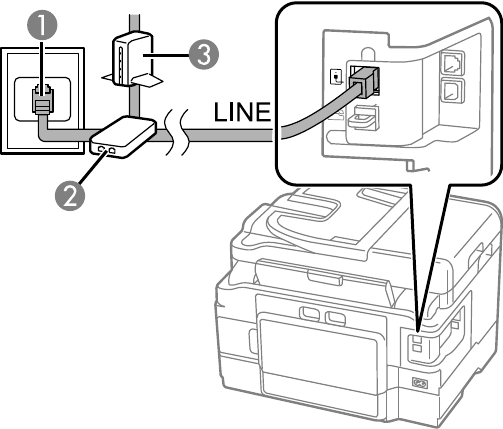 1
3
LINE
2